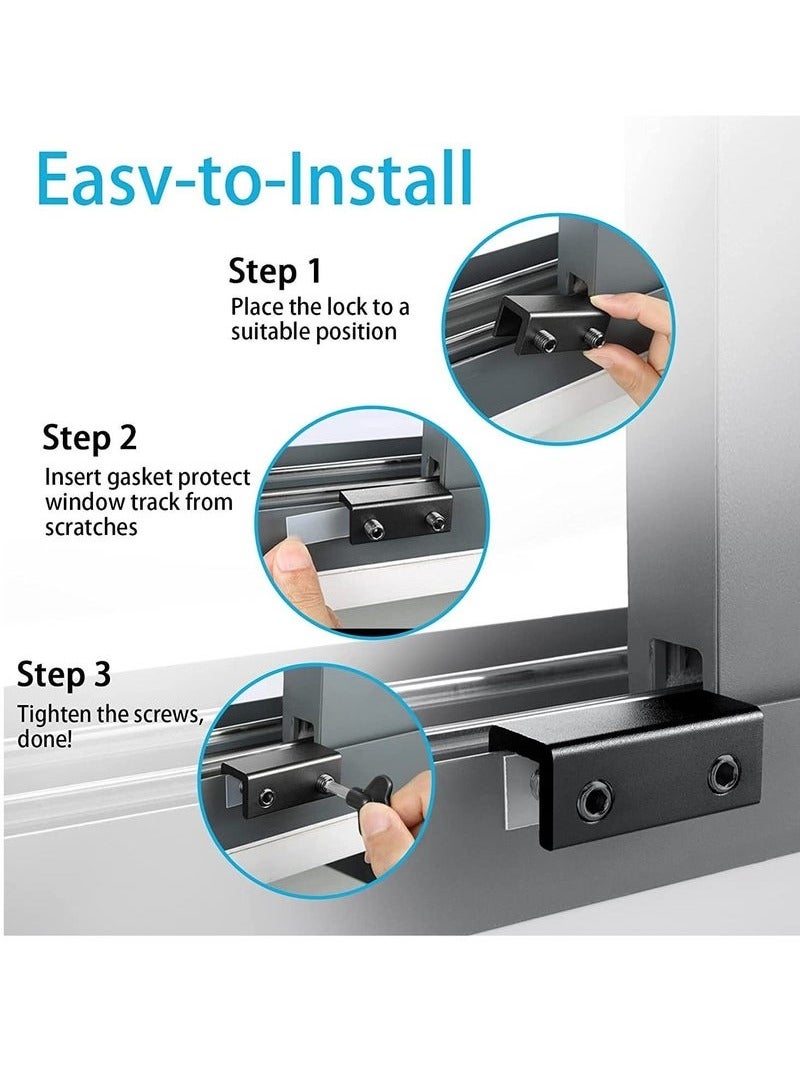 Easv-to-Install

Step 1
Place the lock to a suitable position

Step 2
Insert gasket protect window track from scratches

Step 3
Tighten the screws, done!