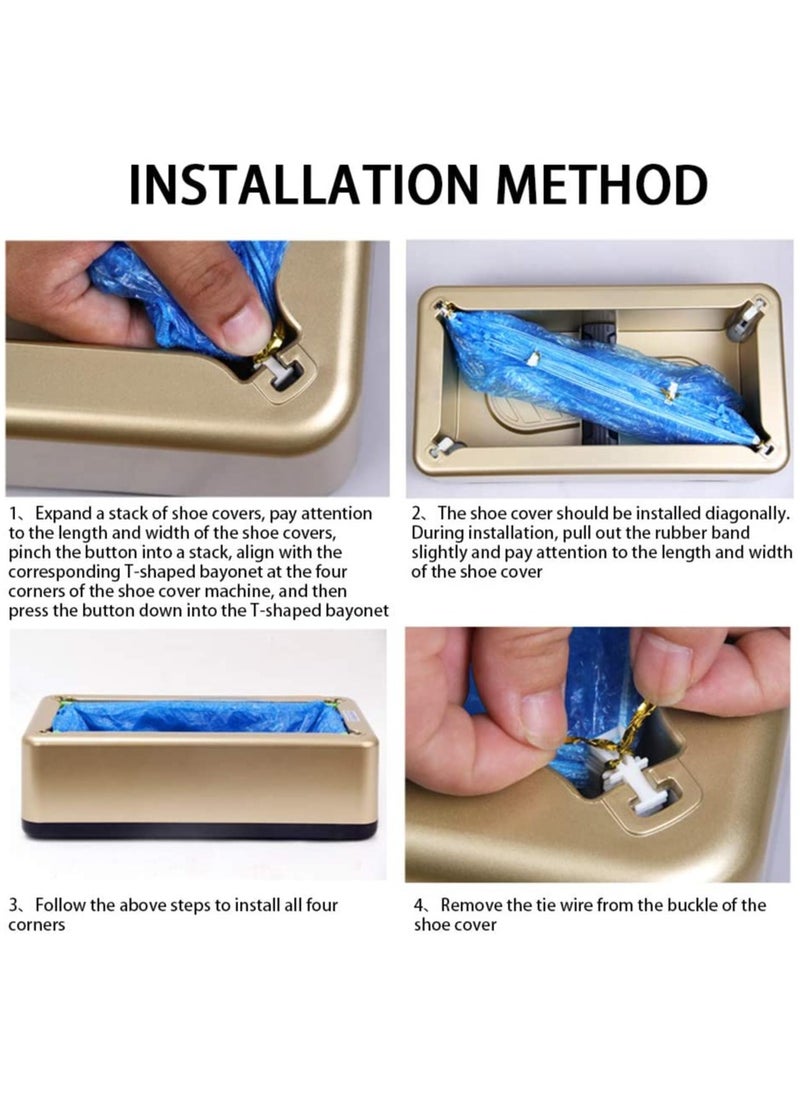 INSTALLATION METHOD

1、Expand a stack of shoe covers, pay attention to the length and width of the shoe covers, pinch the button into a stack, align with the corresponding T-shaped bayonet at the four corners of the shoe cover machine, and then press the button down into the T-shaped bayonet

2、The shoe cover should be installed diagonally. During installation, pull out the rubber band slightly and pay attention to the length and width of the shoe cover

3、Follow the above steps to install all four corners

4、Remove the tie wire from the buckle of the shoe cover