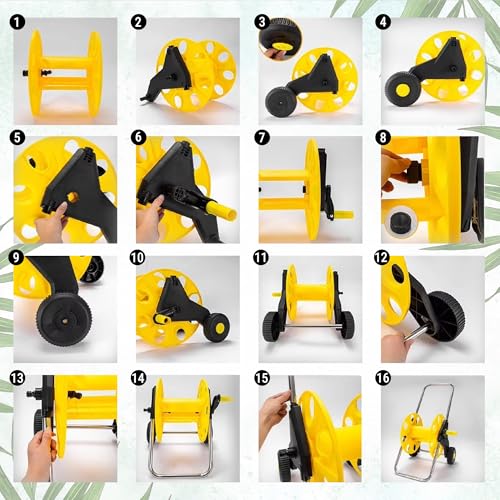 1
2
3
4
5
6
7
8
9
10
11
12
13
14
15
16