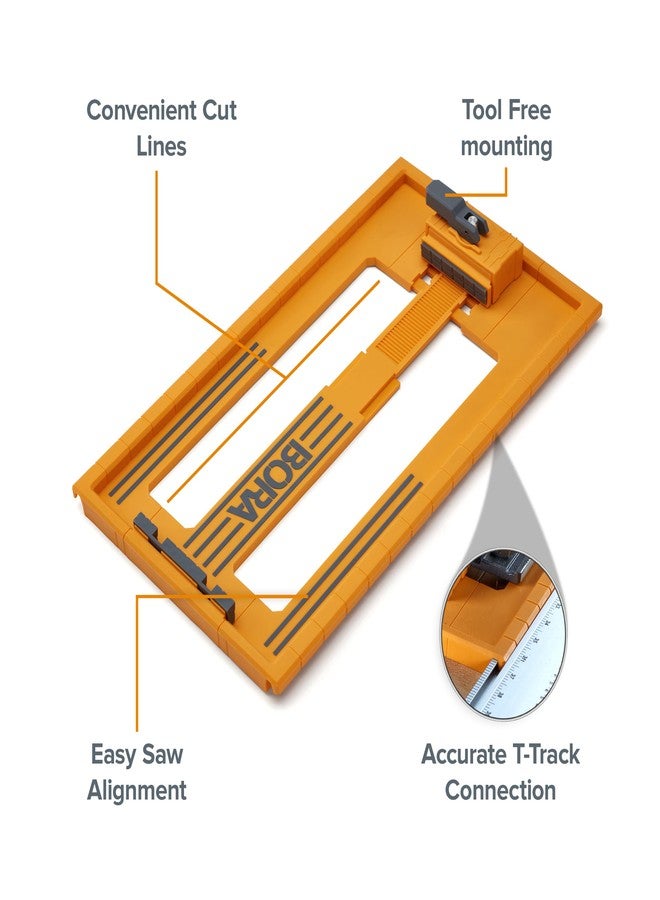 Convenient Cut Lines

Tool Free mounting

BORA

Easy Saw Alignment

Accurate T-Track Connection