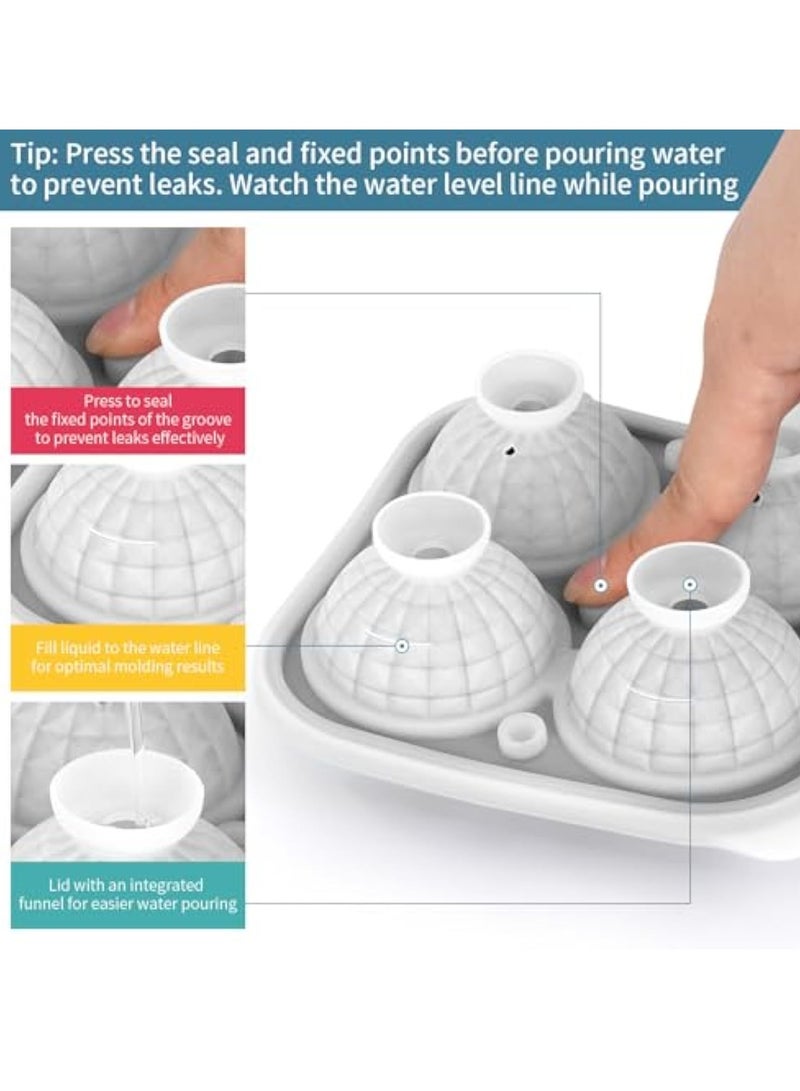 Tip: Press the seal and fixed points before pouring water to prevent leaks. Watch the water level line while pouring

Press to seal the fixed points of the groove to prevent leaks effectively

Fill liquid to the water line for optimal molding results

Lid with an integrated funnel for easier water pouring