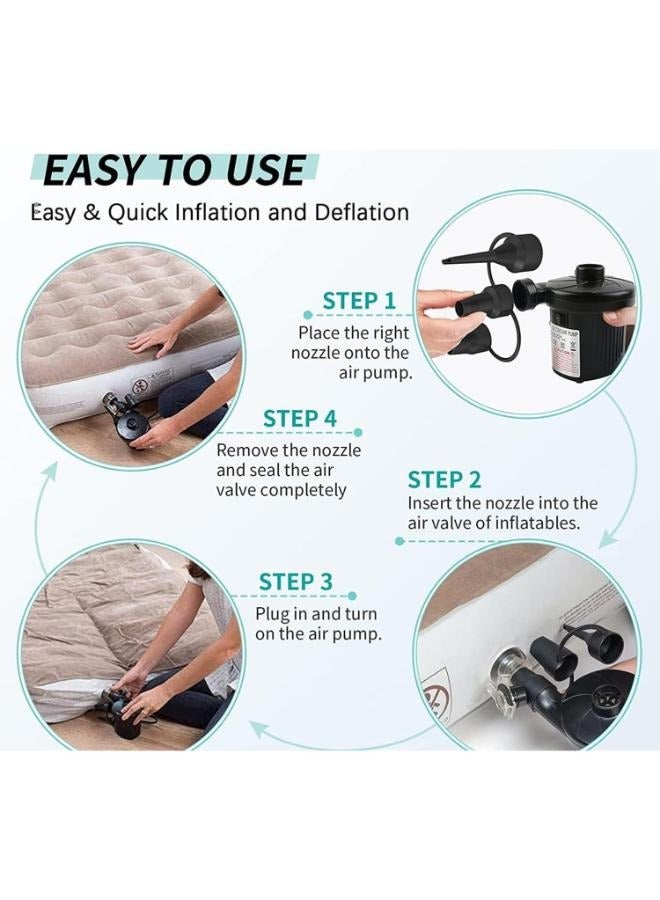 EASY TO USE

Easy & Quick Inflation and Deflation

STEP 1
Place the right nozzle onto the air pump.

STEP 2
Insert the nozzle into the air valve of inflatables.

STEP 3
Plug in and turn on the air pump.

STEP 4
Remove the nozzle and seal the air valve completely