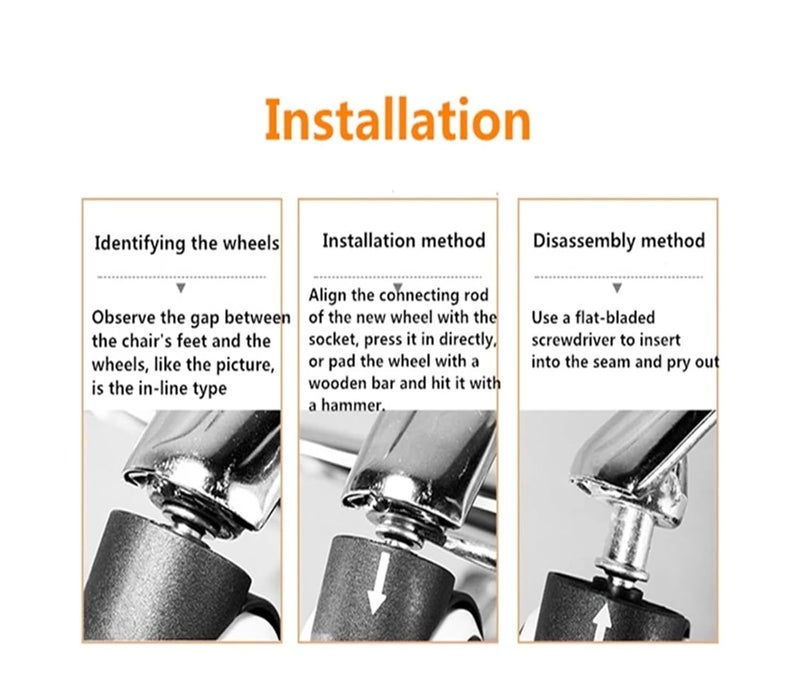 Installation

Identifying the wheels

Observe the gap between the chair's feet and the wheels, like the picture, is the in-line type

Installation method

Align the connecting rod of the new wheel with the socket, press it in directly, or pad the wheel with a wooden bar and hit it with a hammer.

Disassembly method

Use a flat-bladed screwdriver to insert into the seam and pry out