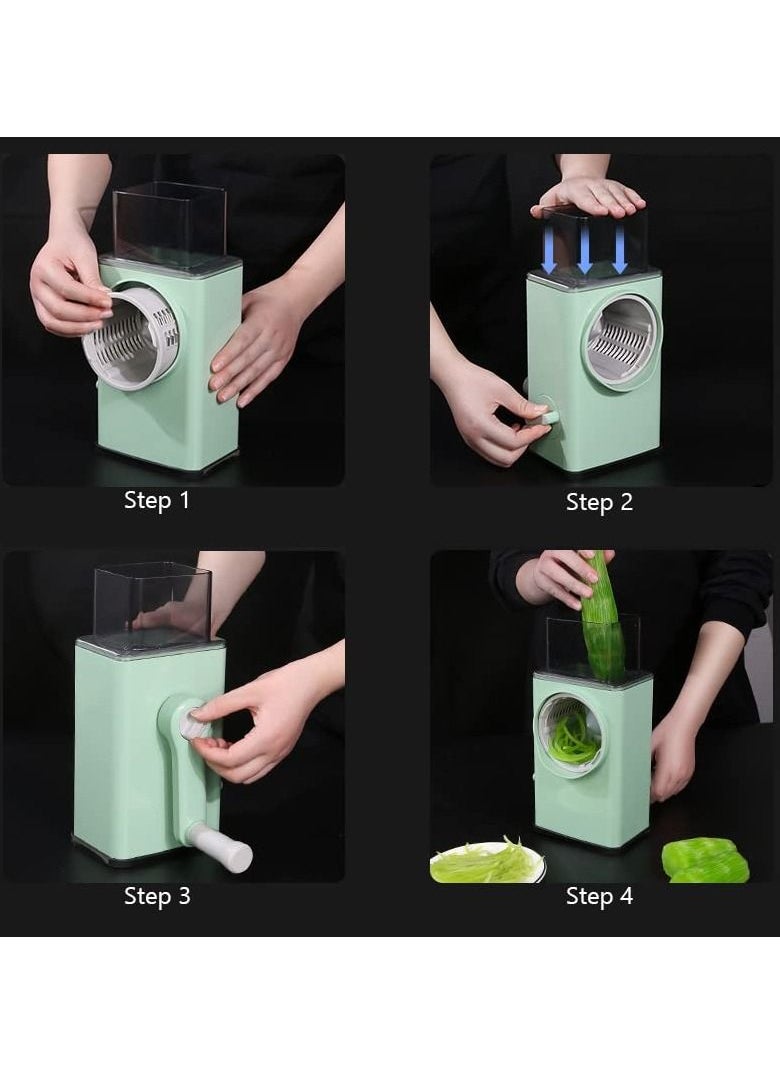 Step 1

Step 2

Step 3

Step 4