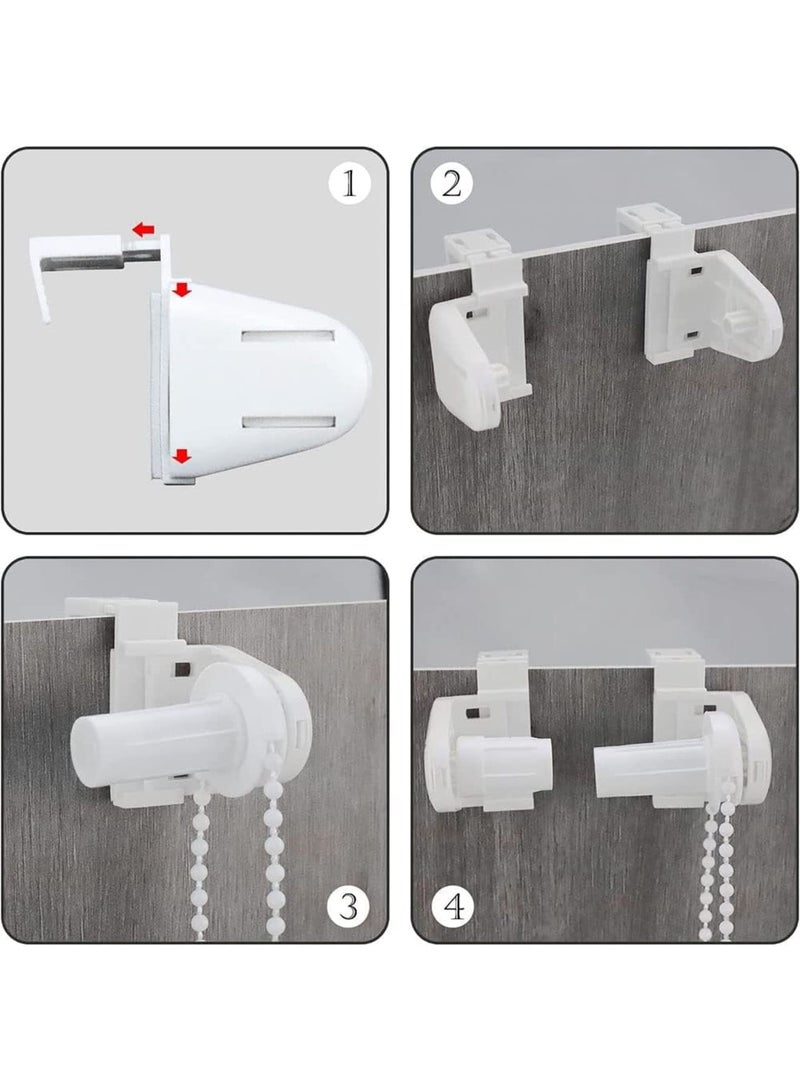 1

2

3

4