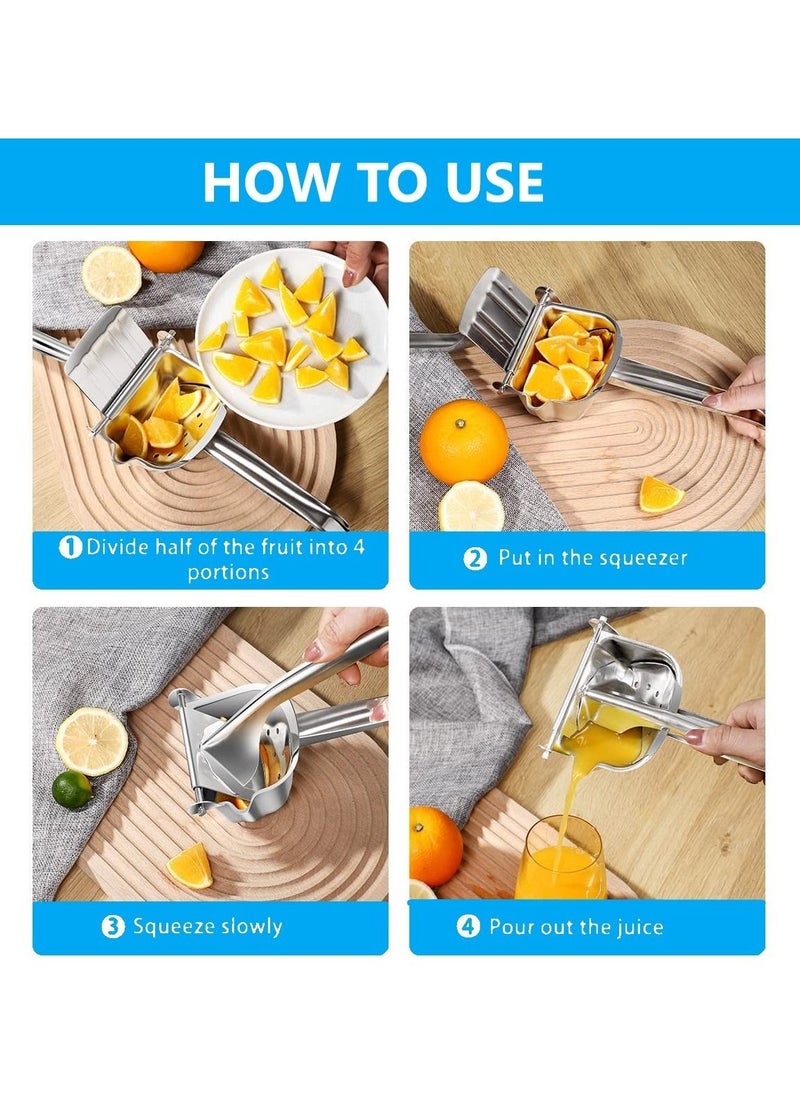 HOW TO USE

1 Divide half of the fruit into 4 portions

2 Put in the squeezer

3 Squeeze slowly

4 Pour out the juice