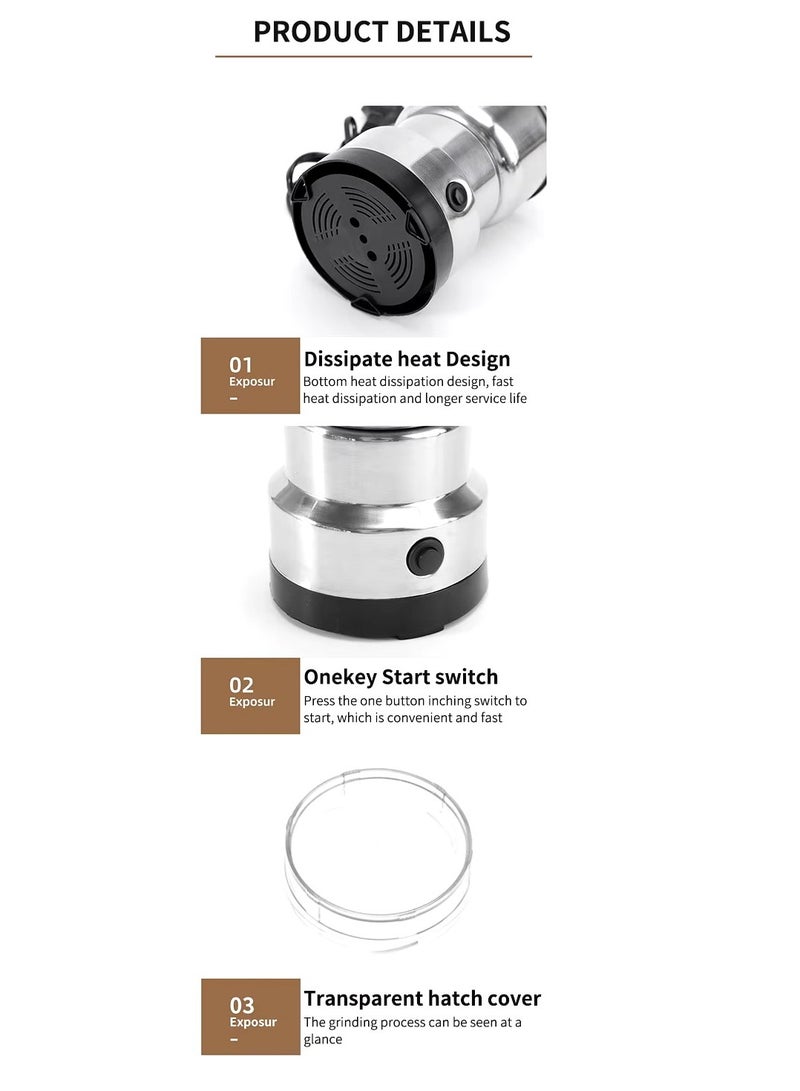 PRODUCT DETAILS

01
Exposur
–

Dissipate heat Design
Bottom heat dissipation design, fast heat dissipation and longer service life

02
Exposur

Onekey Start switch
Press the one button inching switch to start, which is convenient and fast

03
Exposur
–

Transparent hatch cover
The grinding process can be seen at a glance