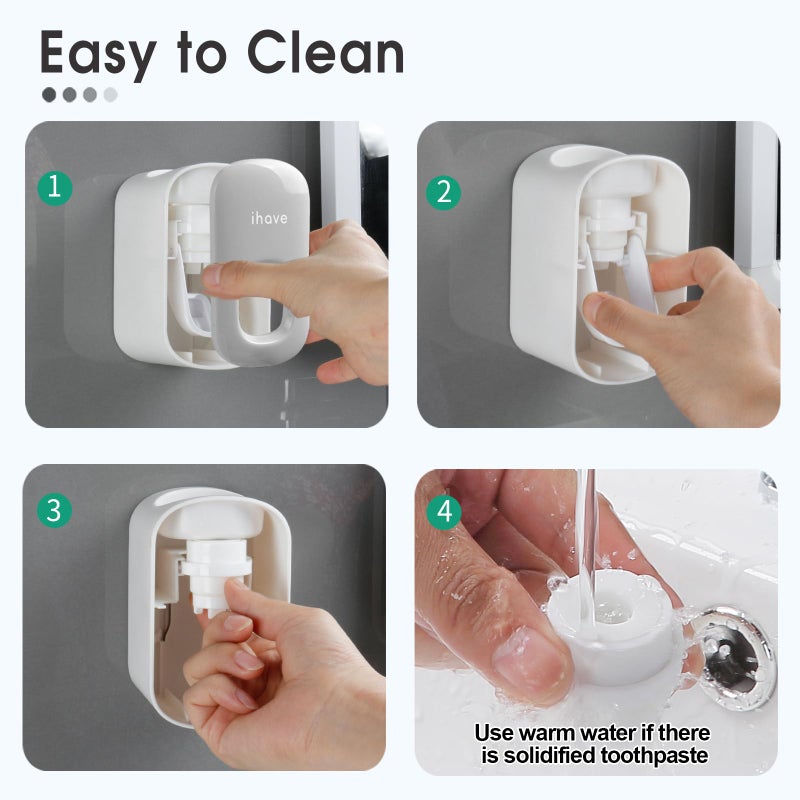 Easy to Clean

1

ihave

2

3

4

Use warm water if there is solidified toothpaste