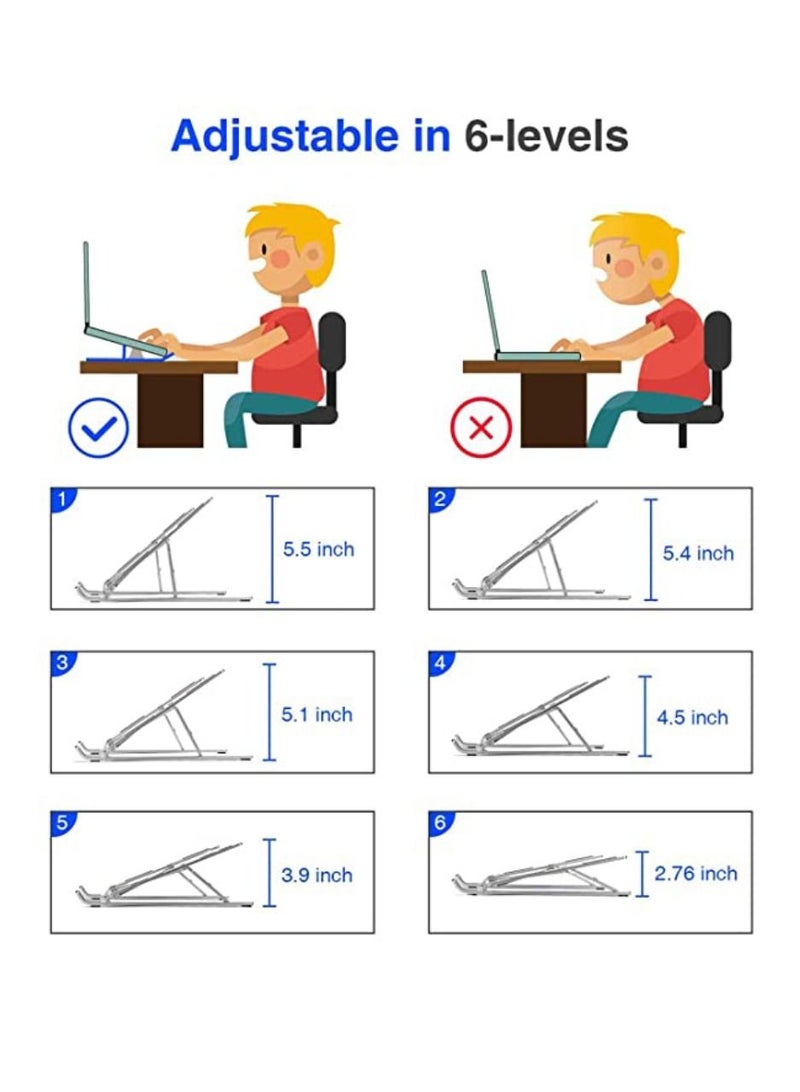 Adjustable in 6-levels

1
5.5 inch

2
5.4 inch

3
5.1 inch

4
4.5 inch

5
3.9 inch

6
2.76 inch