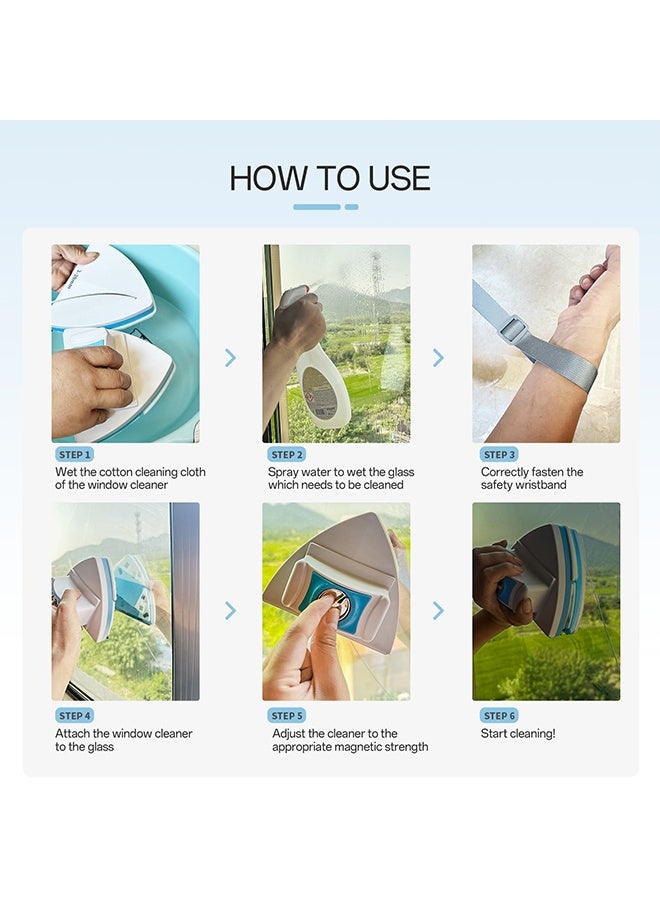 HOW TO USE

STEP 1
Wet the cotton cleaning cloth of the window cleaner

STEP 2
Spray water to wet the glass which needs to be cleaned

STEP 3
Correctly fasten the safety wristband

STEP 4
Attach the window cleaner to the glass

STEP 5
Adjust the cleaner to the appropriate magnetic strength

STEP 6
Start cleaning!