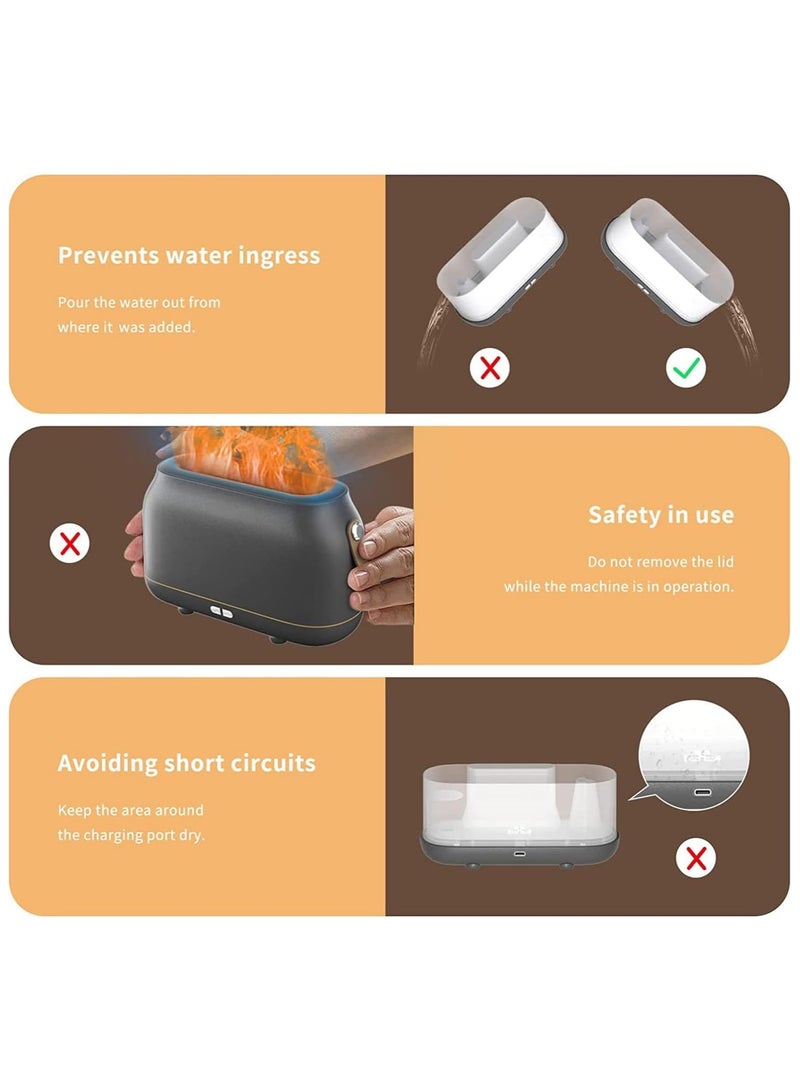 Prevents water ingress

Pour the water out from where it was added.

Safety in use

Do not remove the lid while the machine is in operation.

Avoiding short circuits

Keep the area around the charging port dry.