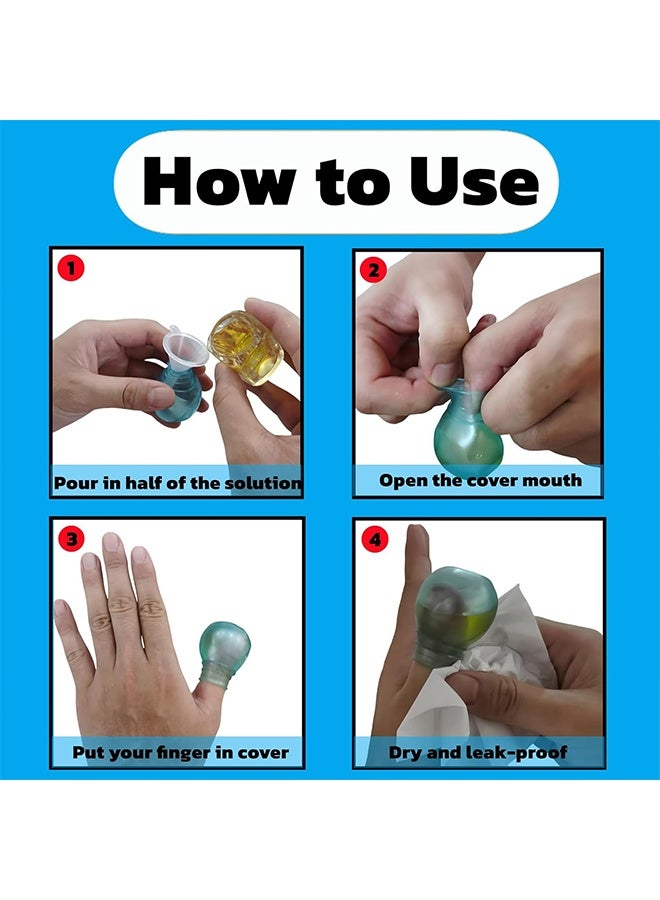 How to Use

1
Pour in half of the solution

2
Open the cover mouth

3
Put your finger in cover

4
Dry and leak-proof