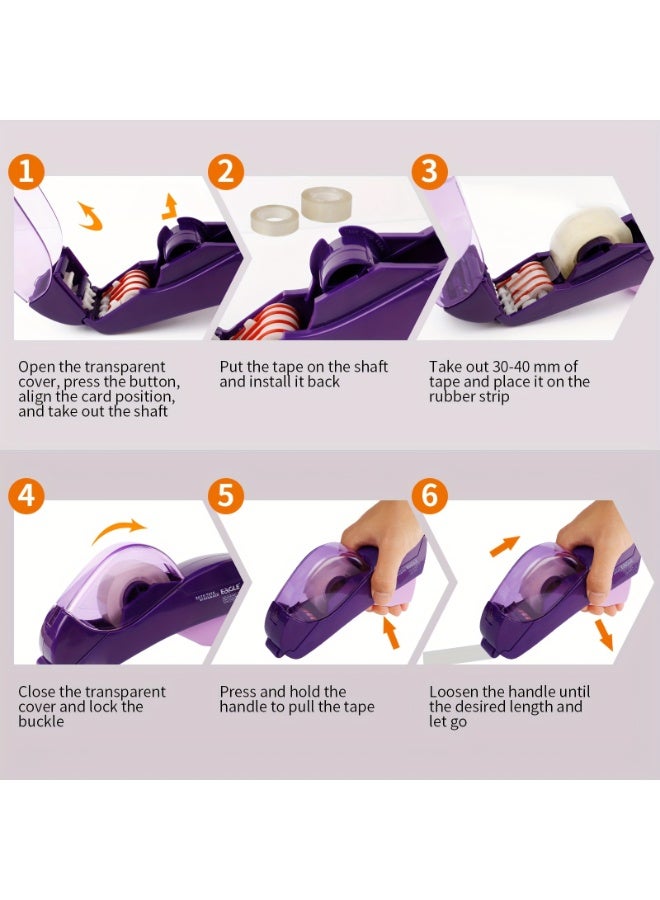 1

Open the transparent cover, press the button, align the card position, and take out the shaft

2

Put the tape on the shaft and install it back

3

Take out 30-40 mm of tape and place it on the rubber strip

4

EAGLE

Close the transparent cover and lock the buckle

5

Press and hold the handle to pull the tape

6

Loosen the handle until the desired length and let go