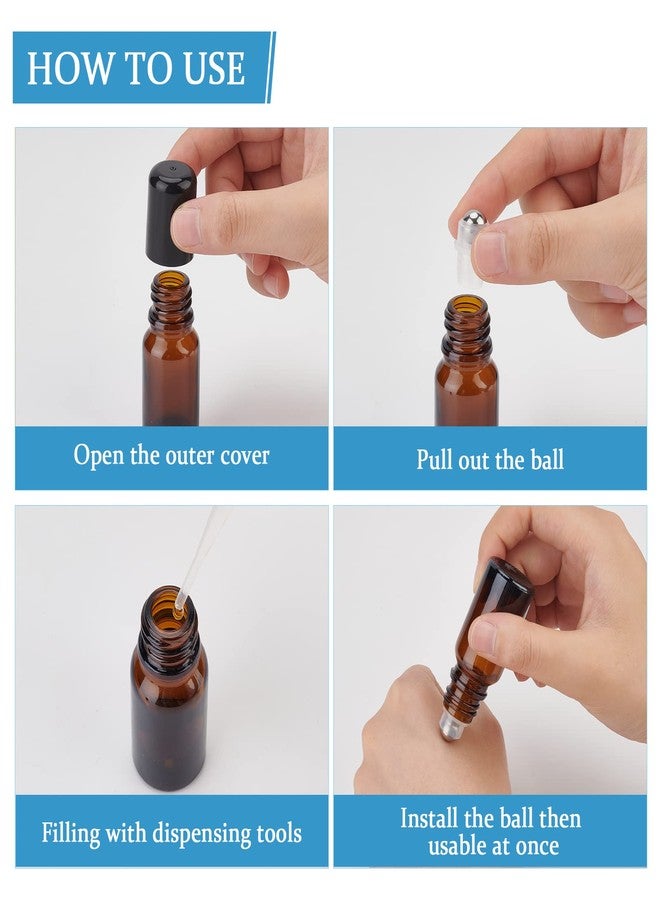 HOW TO USE

Open the outer cover

Pull out the ball

Filling with dispensing tools

Install the ball then usable at once