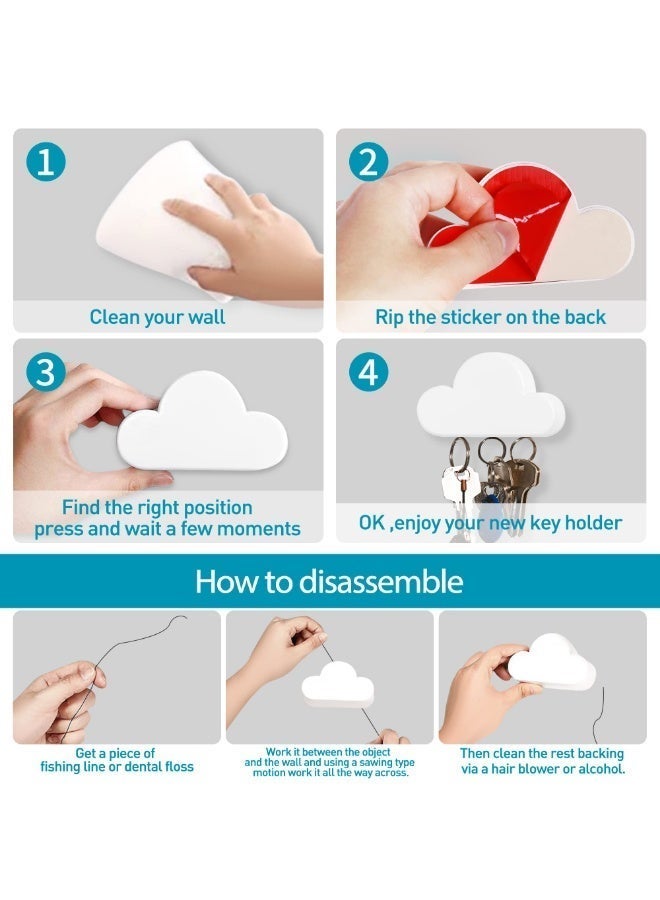 1
Clean your wall

2
Rip the sticker on the back

3
Find the right position press and wait a few moments

4
OK ,enjoy your new key holder

How to disassemble

Get a piece of fishing line or dental floss

Work it between the object and the wall and using a sawing type motion work it all the way across.

Then clean the rest backing via a hair blower or alcohol.