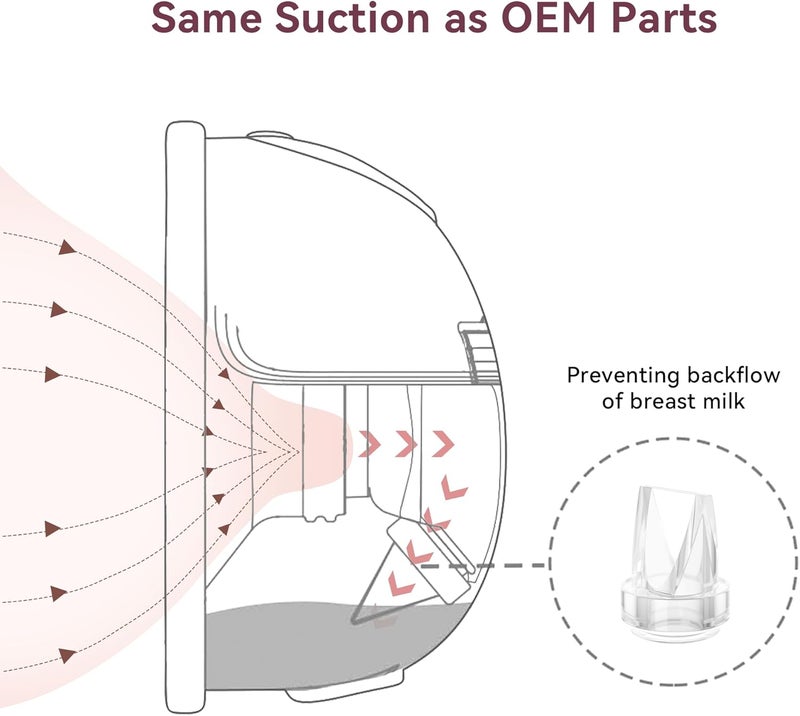 Same Suction as OEM Parts

Preventing backflow of breast milk