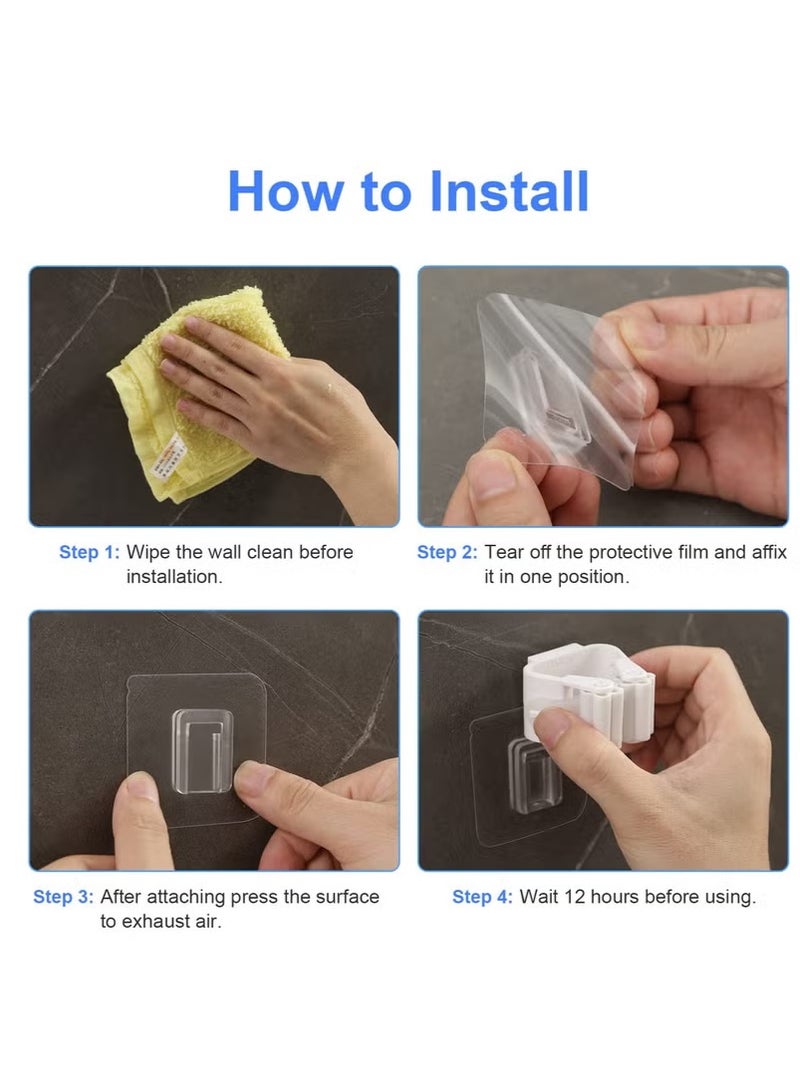 How to Install

Step 1: Wipe the wall clean before installation.

Step 2: Tear off the protective film and affix it in one position.

Step 3: After attaching press the surface to exhaust air.

Step 4: Wait 12 hours before using.