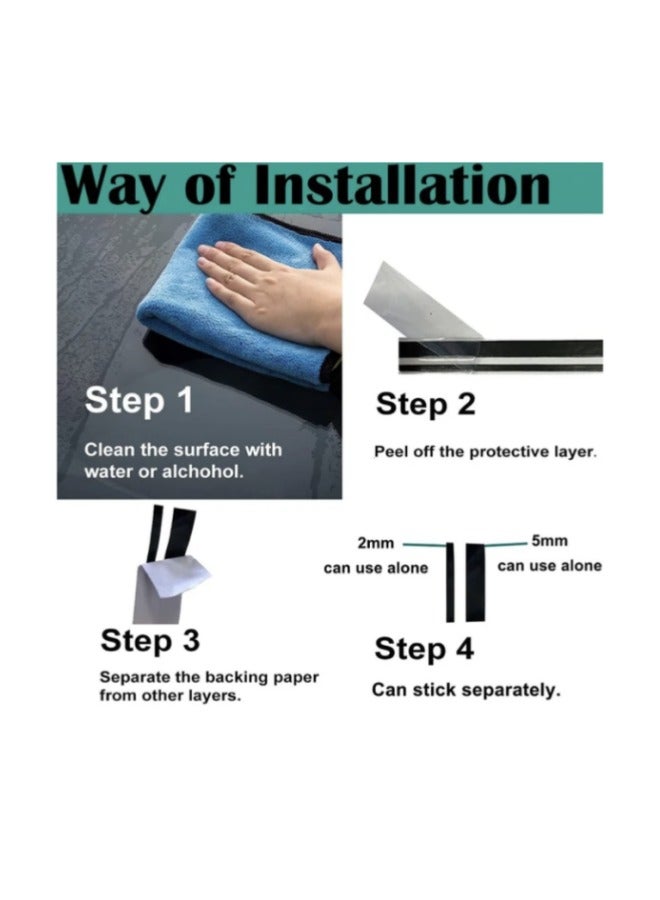 Way of Installation

Step 1

Clean the surface with water or alchohol.

Step 2

Peel off the protective layer.

Step 3

Separate the backing paper from other layers.

2mm
can use alone

5mm
can use alone

Step 4

Can stick separately.