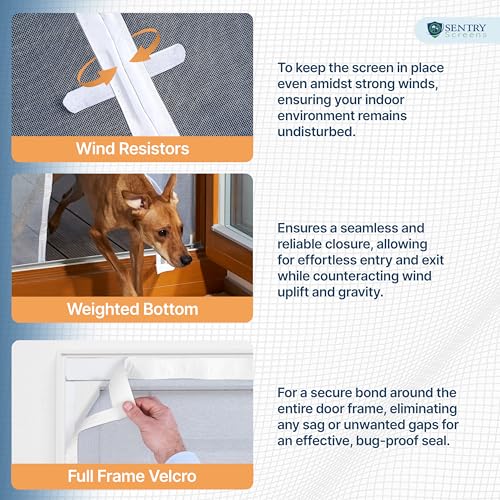 SENTRY
Screens

Wind Resistors

To keep the screen in place even amidst strong winds, ensuring your indoor environment remains undisturbed.

Weighted Bottom

Ensures a seamless and reliable closure, allowing for effortless entry and exit while counteracting wind uplift and gravity.

Full Frame Velcro

For a secure bond around the entire door frame, eliminating any sag or unwanted gaps for an effective, bug-proof seal.