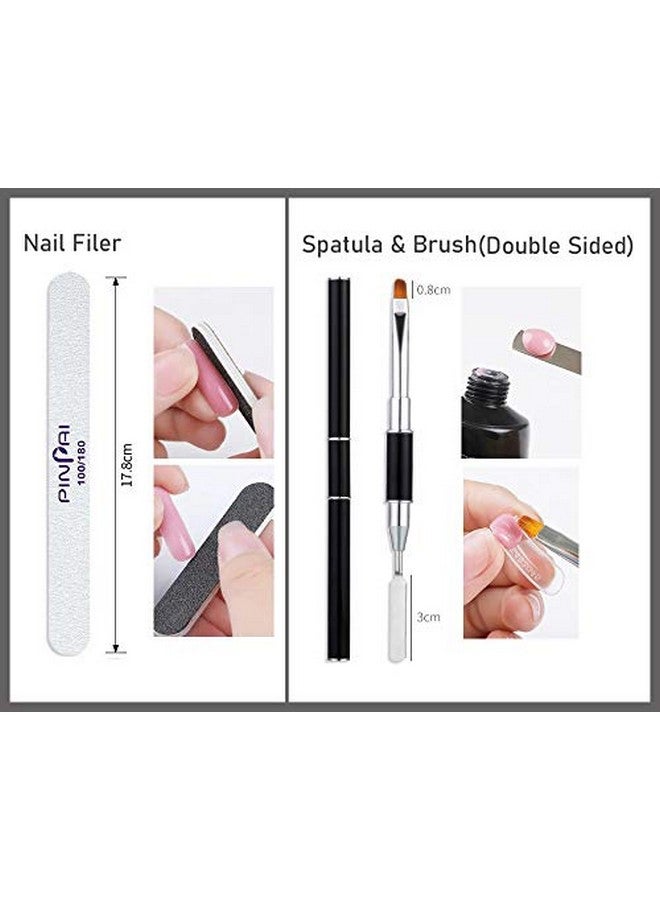 Nail Filer

PINPAI
100/180

17.8cm

Spatula & Brush(Double Sided)

0.8cm

3cm