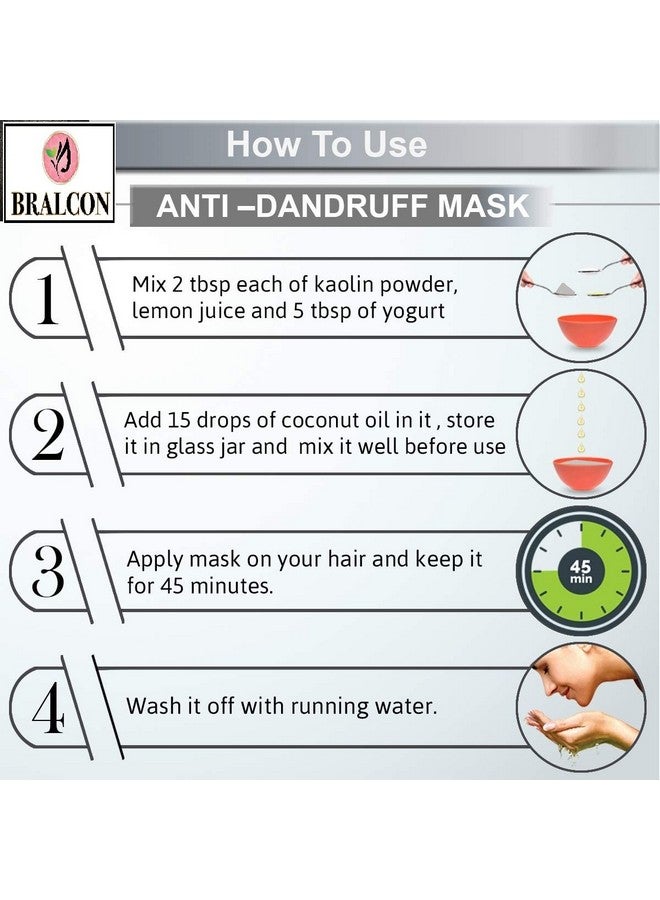 BRALCON

How To Use

ANTI –DANDRUFF MASK

1 Mix 2 tbsp each of kaolin powder, lemon juice and 5 tbsp of yogurt

2 Add 15 drops of coconut oil in it , store it in glass jar and mix it well before use

3 Apply mask on your hair and keep it for 45 minutes.

45 min

4 Wash it off with running water.