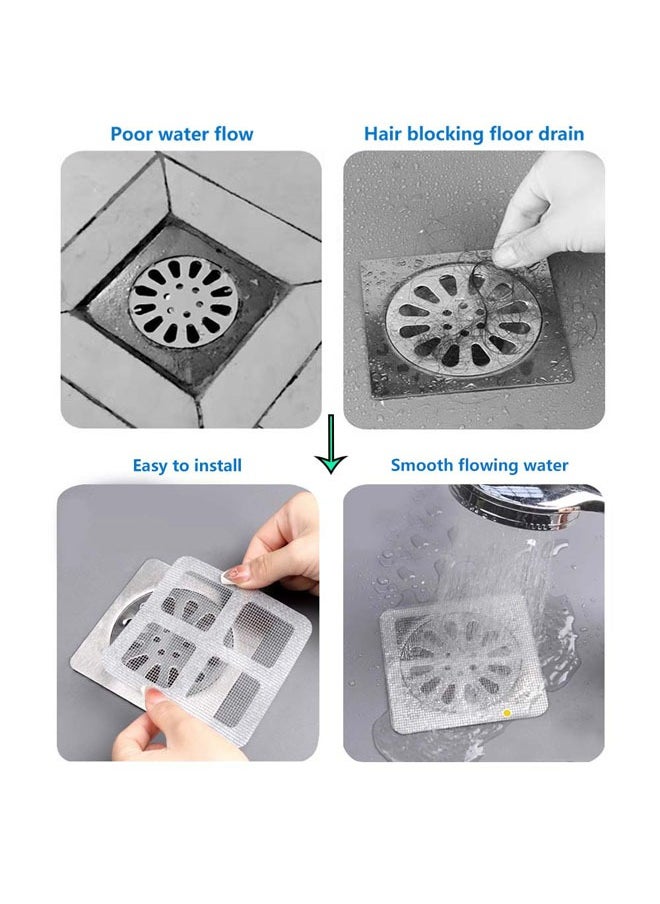 Poor water flow

Hair blocking floor drain

Easy to install

Smooth flowing water