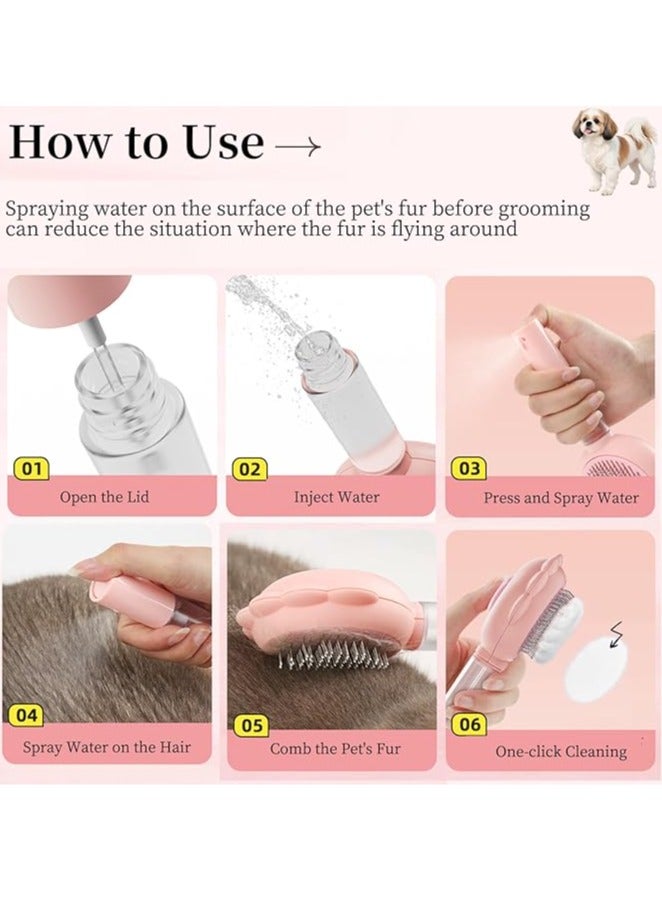 How to Use →

Spraying water on the surface of the pet's fur before grooming can reduce the situation where the fur is flying around

01
Open the Lid

02
Inject Water

03
Press and Spray Water

04
Spray Water on the Hair

05
Comb the Pet's Fur

06
One-click Cleaning