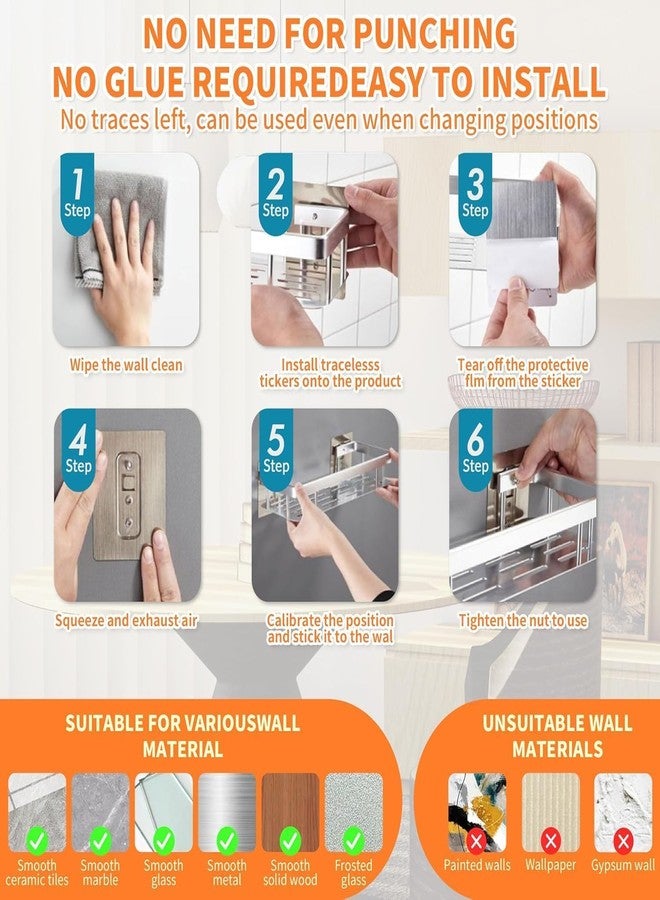 NO NEED FOR PUNCHING
NO GLUE REQUIREDEASY TO INSTALL
No traces left, can be used even when changing positions

1 Step
Wipe the wall clean

2 Step
Install tracelesss tickers onto the product

3 Step
Tear off the protective flm from the sticker

4 Step
Squeeze and exhaust air

5 Step
Calibrate the position and Stick it to the wal

6 Step
Tighten the nut to use

SUITABLE FOR VARIOUSWALL MATERIAL

Smooth ceramic tiles
Smooth marble
Smooth glass
Smooth metal
Smooth solid wood
Frosted glass

UNSUITABLE WALL MATERIALS

Painted walls
Wallpaper
Gypsum wall