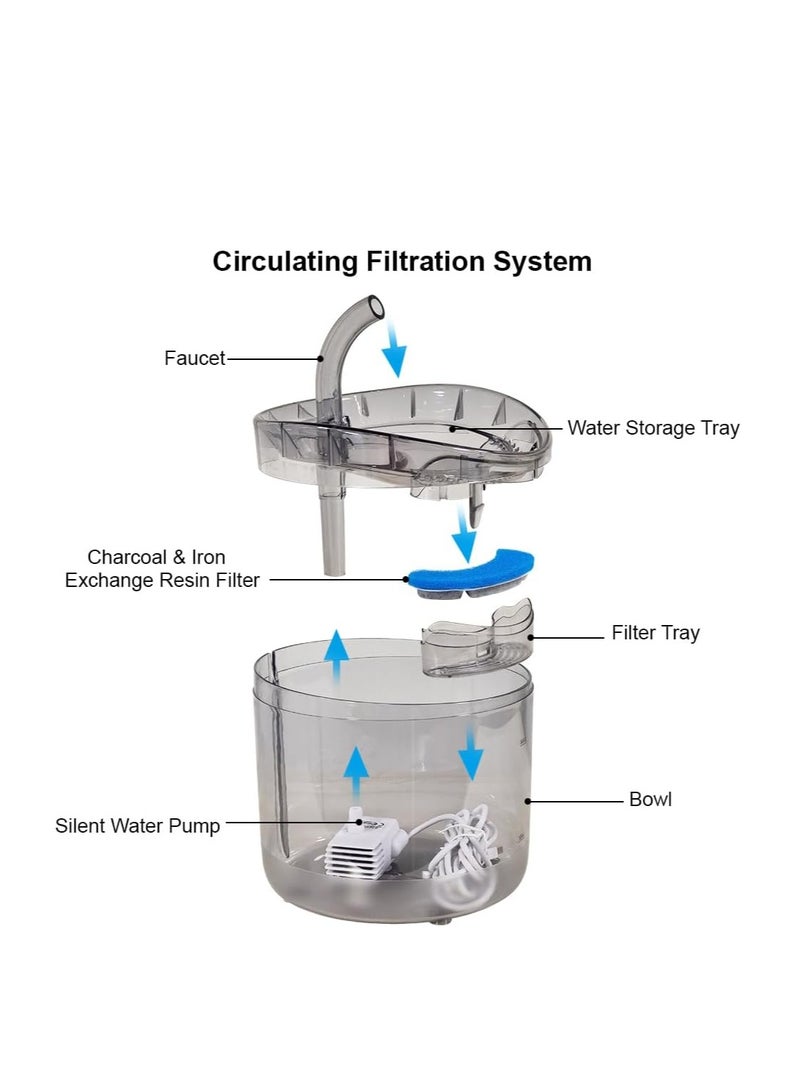 Circulating Filtration System

Faucet

Water Storage Tray

Charcoal & Iron Exchange Resin Filter

Filter Tray

Bowl

Silent Water Pump