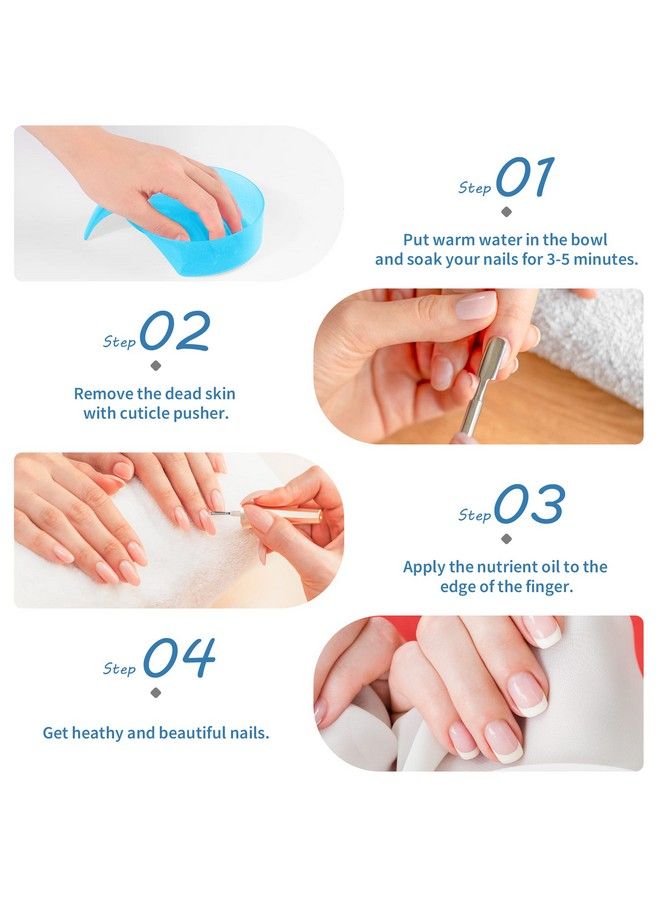 Step 01

Put warm water in the bowl and soak your nails for 3-5 minutes.

Step 02

Remove the dead skin with cuticle pusher.

Step 03

Apply the nutrient oil to the edge of the finger.

Step 04

Get heathy and beautiful nails.