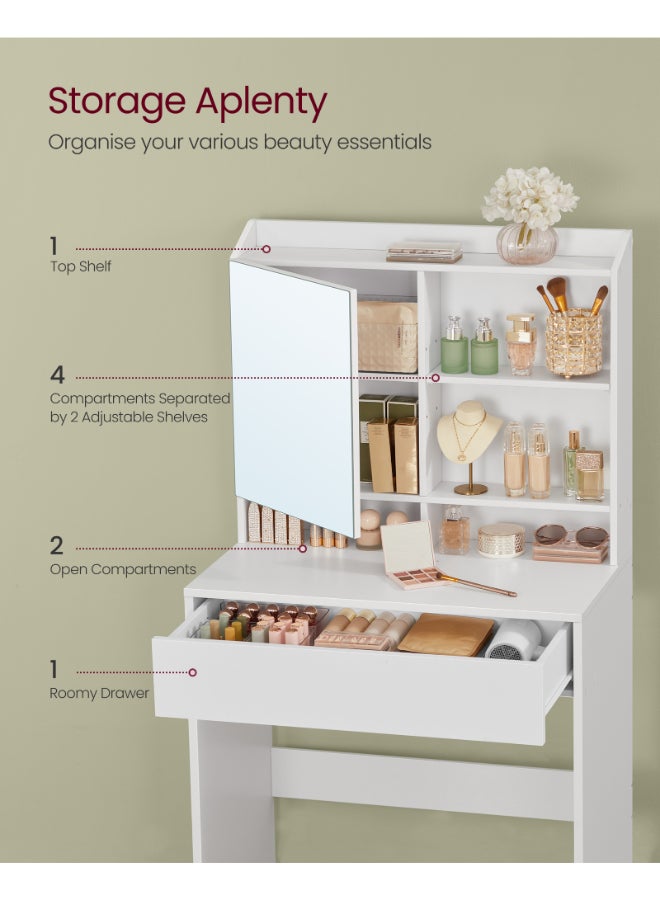 Storage Aplenty
Organise your various beauty essentials

1
Top Shelf

4
Compartments Separated by 2 Adjustable Shelves

2
Open Compartments

1
Roomy Drawer