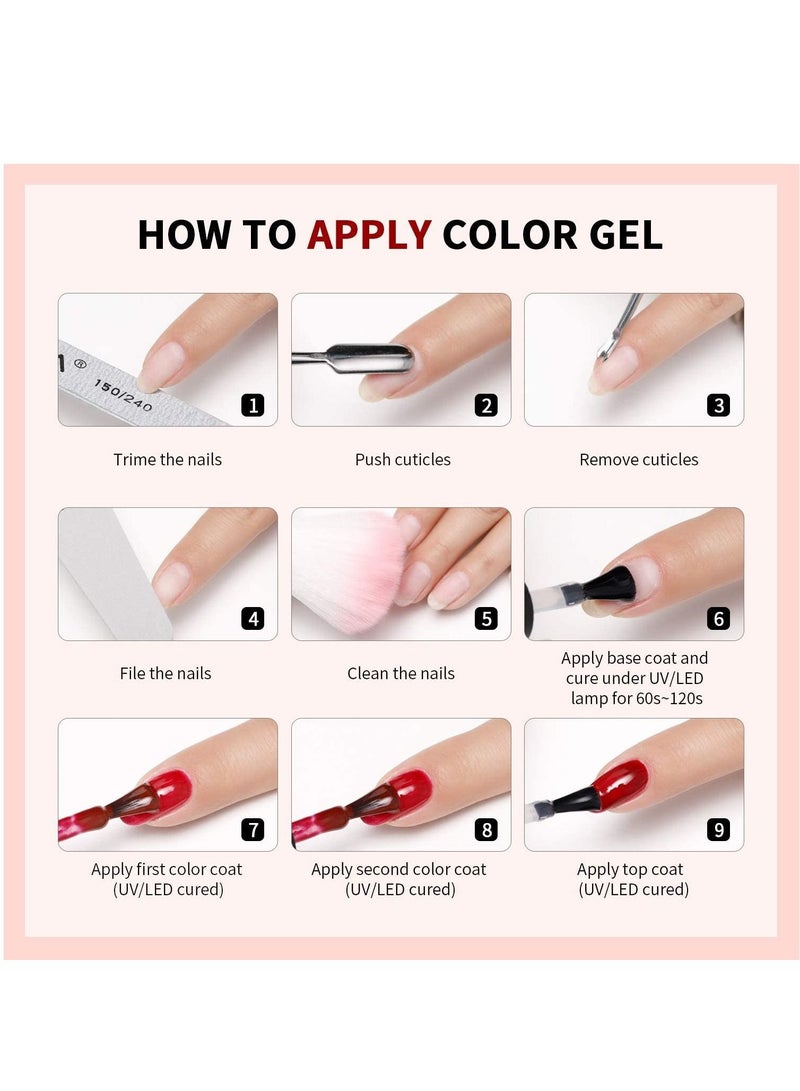 HOW TO APPLY COLOR GEL

150/240

1
Trime the nails

2
Push cuticles

3
Remove cuticles

4
File the nails

5
Clean the nails

6
Apply base coat and cure under UV/LED lamp for 60s~120s

7
Apply first color coat (UV/LED cured)

8
Apply second color coat (UV/LED cured)

9
Apply top coat (UV/LED cured)