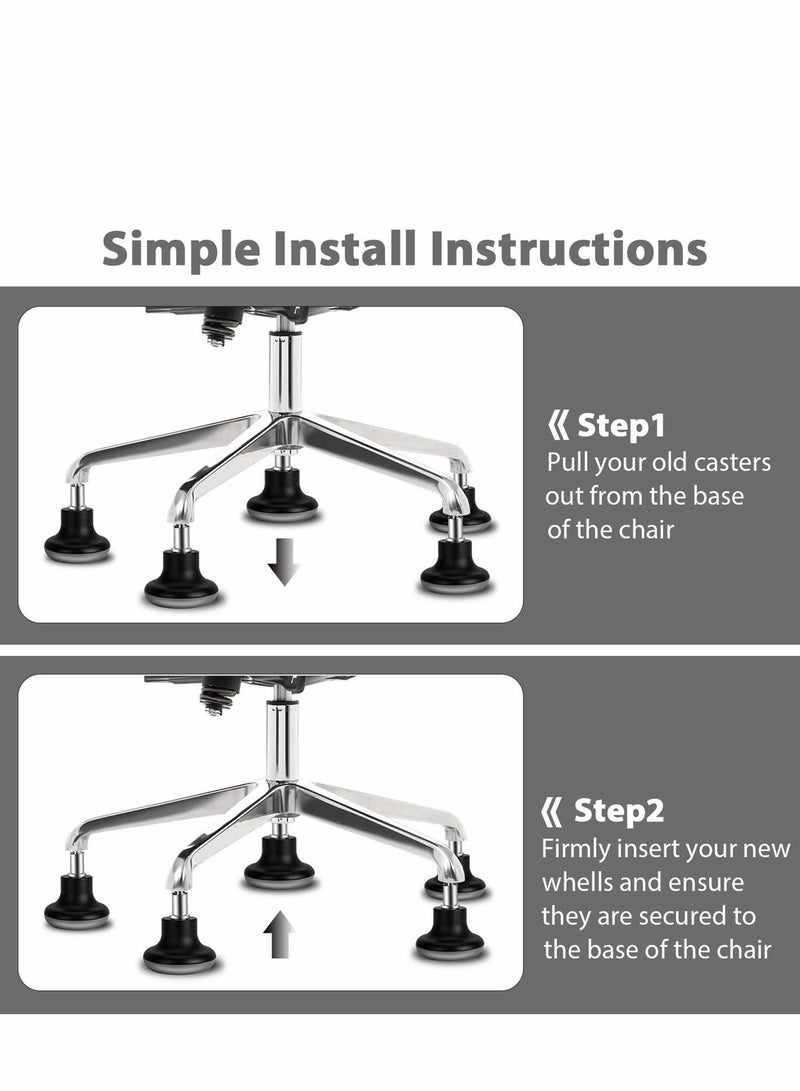 Simple Install Instructions

《 Step1
Pull your old casters out from the base of the chair

《 Step2
Firmly insert your new whells and ensure they are secured to the base of the chair