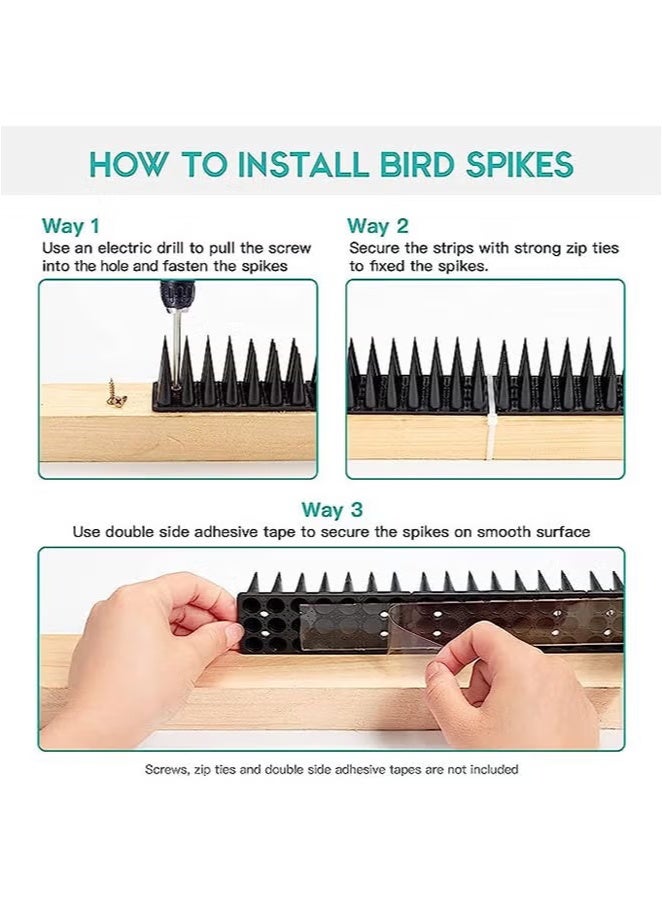 HOW TO INSTALL BIRD SPIKES

Way 1
Use an electric drill to pull the screw into the hole and fasten the spikes

Way 2
Secure the strips with strong zip ties to fixed the spikes.

Way 3
Use double side adhesive tape to secure the spikes on smooth surface

Screws, zip ties and double side adhesive tapes are not included