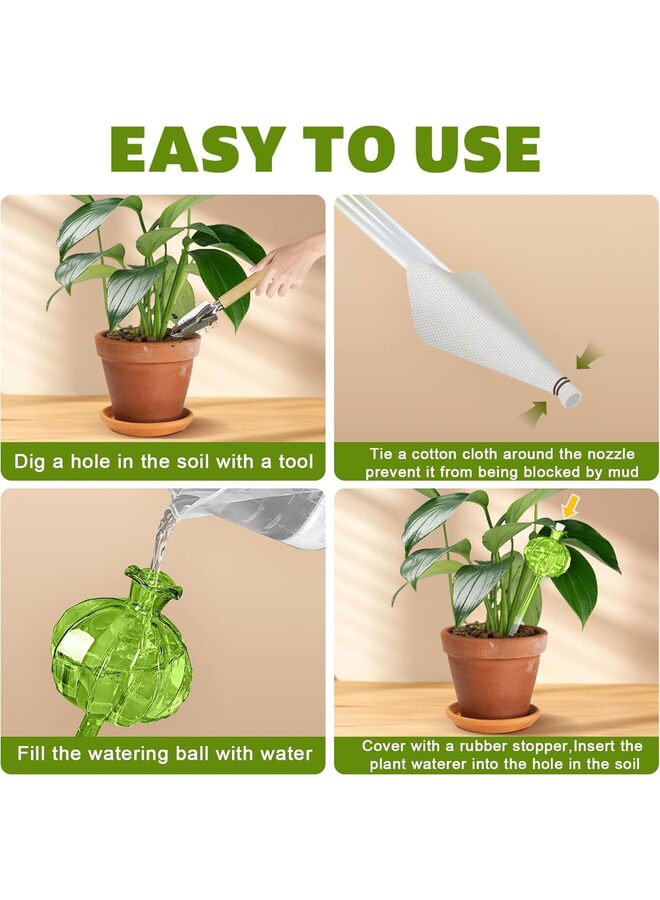 EASY TO USE

Dig a hole in the soil with a tool

Tie a cotton cloth around the nozzle prevent it from being blocked by mud

Fill the watering ball with water

Cover with a rubber stopper,Insert the plant waterer into the hole in the soil