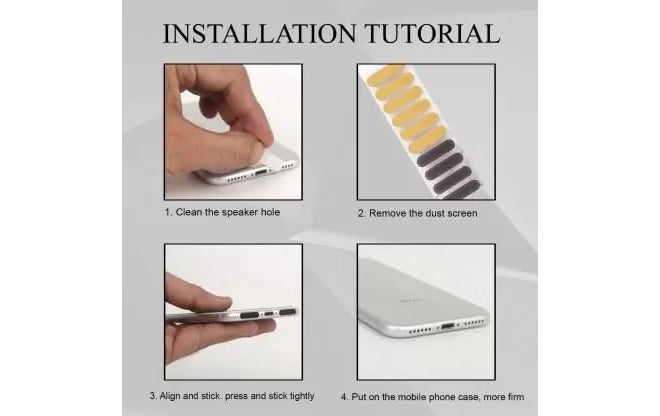 INSTALLATION TUTORIAL

1. Clean the speaker hole

2. Remove the dust screen

3. Align and stick. press and stick tightly

4. Put on the mobile phone case, more firm