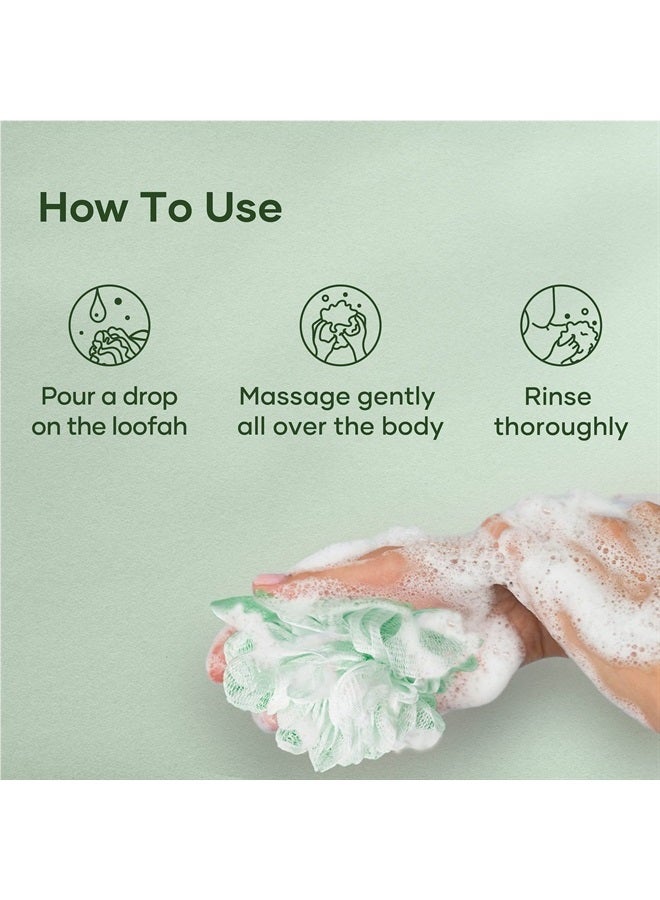 How To Use

Pour a drop on the loofah

Massage gently all over the body

Rinse thoroughly