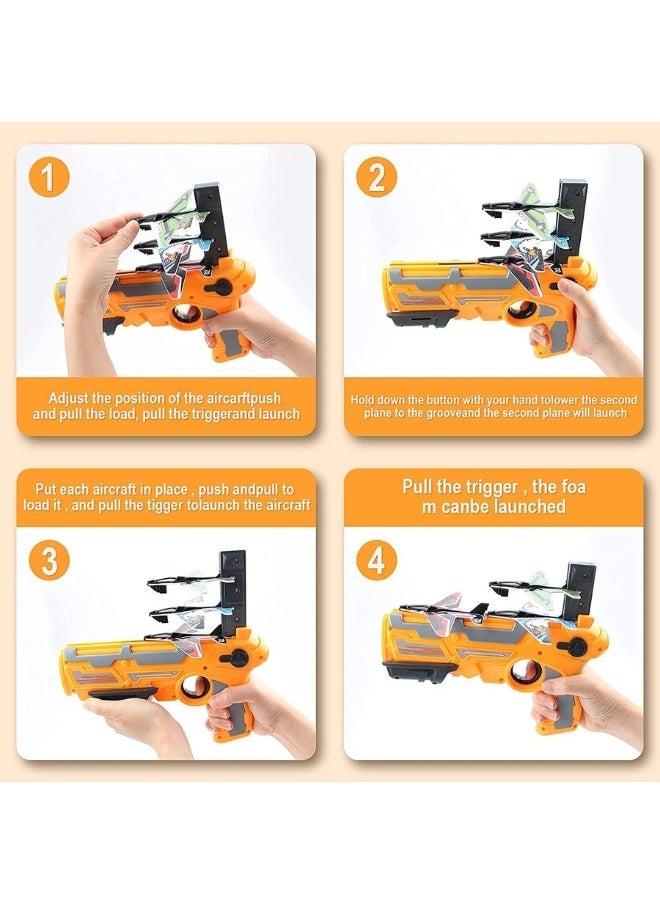 1

Adjust the position of the aircarftpush and pull the load, pull the triggerand launch

2

Hold down the button with your hand tolower the second plane to the grooveand the second plane will launch

Put each aircraft in place , push andpull to load it , and pull the tigger tolaunch the aircraft

3

Pull the trigger , the foa m canbe launched

4