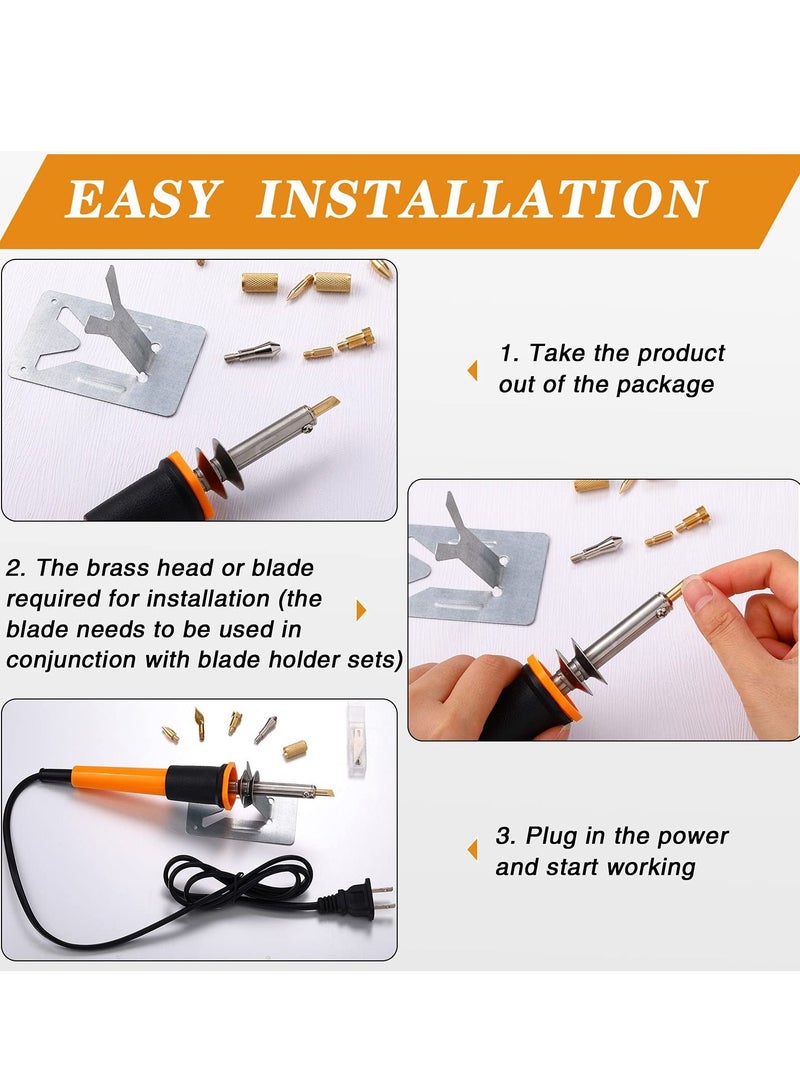 EASY INSTALLATION

1. Take the product out of the package

2. The brass head or blade required for installation (the blade needs to be used in conjunction with blade holder sets)

3. Plug in the power and start working