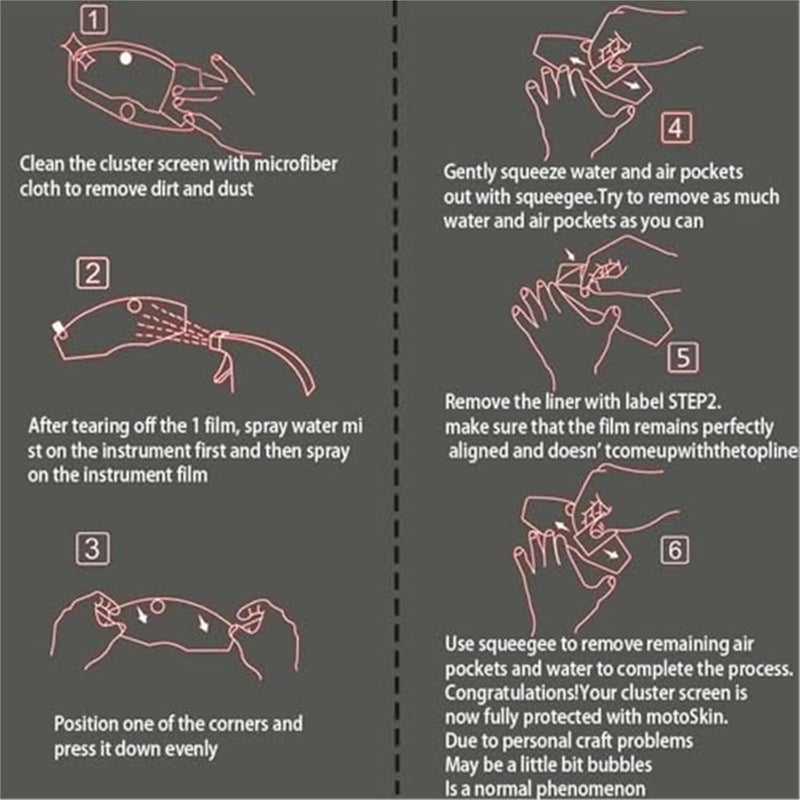 1

Clean the cluster screen with microfiber cloth to remove dirt and dust

2

After tearing off the 1 film, spray water mi st on the instrument first and then spray on the instrument film

3

Position one of the corners and press it down evenly

4

Gently squeeze water and air pockets out with squeegee.Try to remove as much water and air pockets as you can

5

Remove the liner with label STEP2. make sure that the film remains perfectly aligned and doesn' tcomeupwiththetopline

6

Use squeegee to remove remaining air pockets and water to complete the process. Congratulations!Your cluster screen is now fully protected with motoSkin. Due to personal craft problems May be a little bit bubbles Is a normal phenomenon