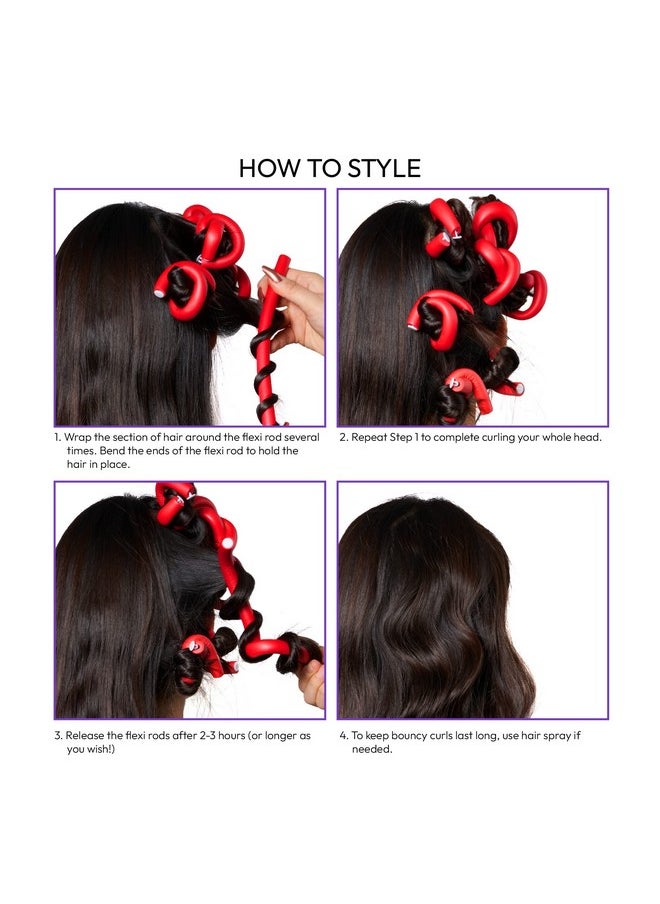 HOW TO STYLE

1. Wrap the section of hair around the flexi rod several times. Bend the ends of the flexi rod to hold the hair in place.

2. Repeat Step 1 to complete curling your whole head.

3. Release the flexi rods after 2-3 hours (or longer as you wish!)

4. To keep bouncy curls last long, use hair spray if needed.