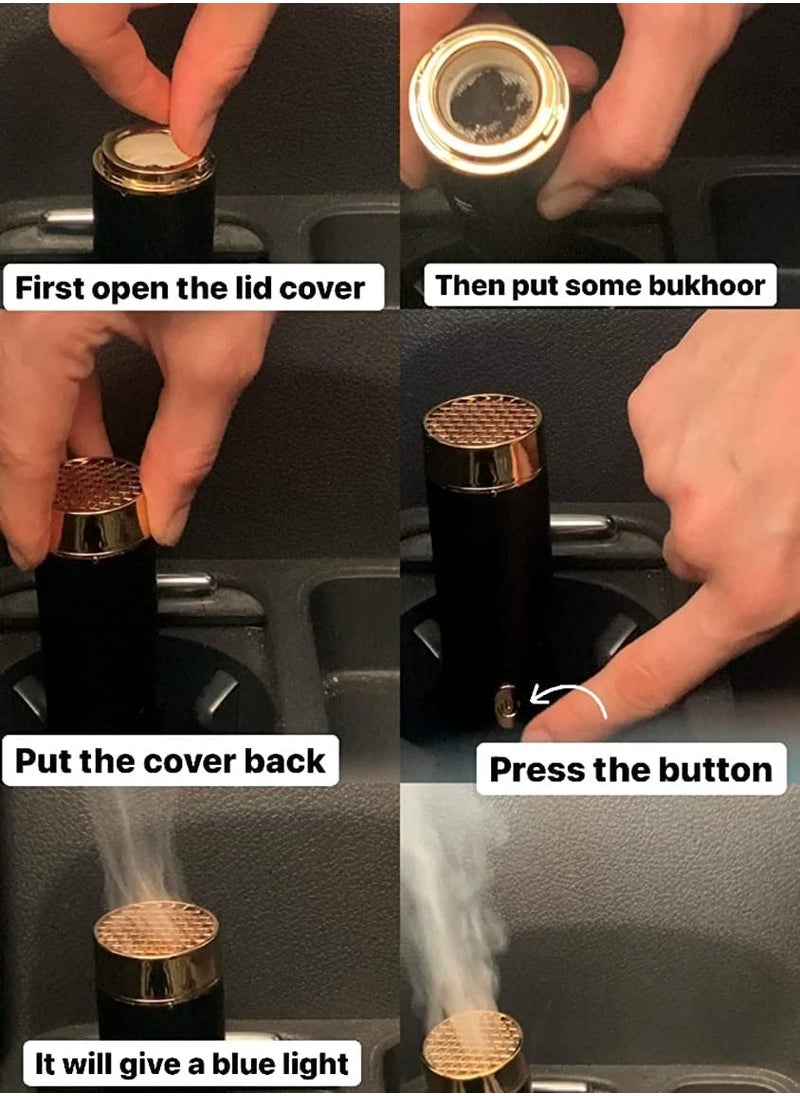 First open the lid cover

Then put some bukhoor

Put the cover back

Press the button

It will give a blue light