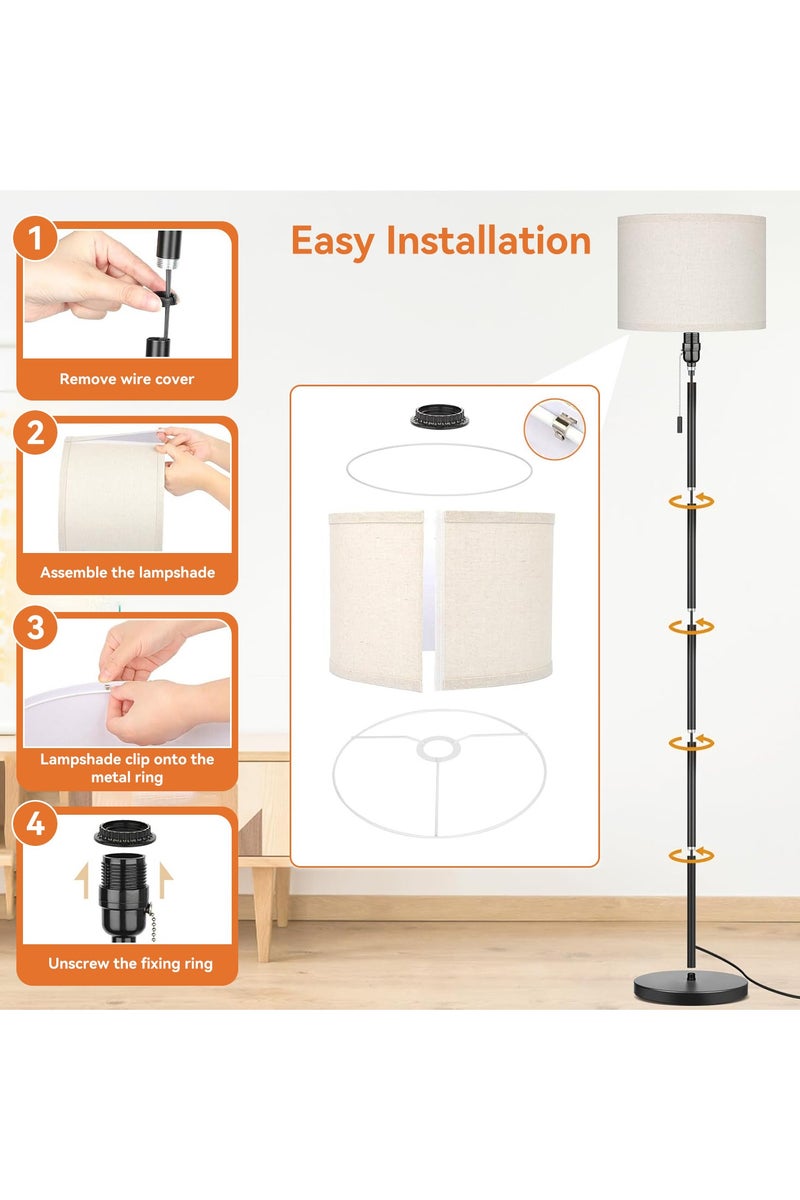 Easy Installation

1
Remove wire cover

2
Assemble the lampshade

3
Lampshade clip onto the metal ring

4
Unscrew the fixing ring