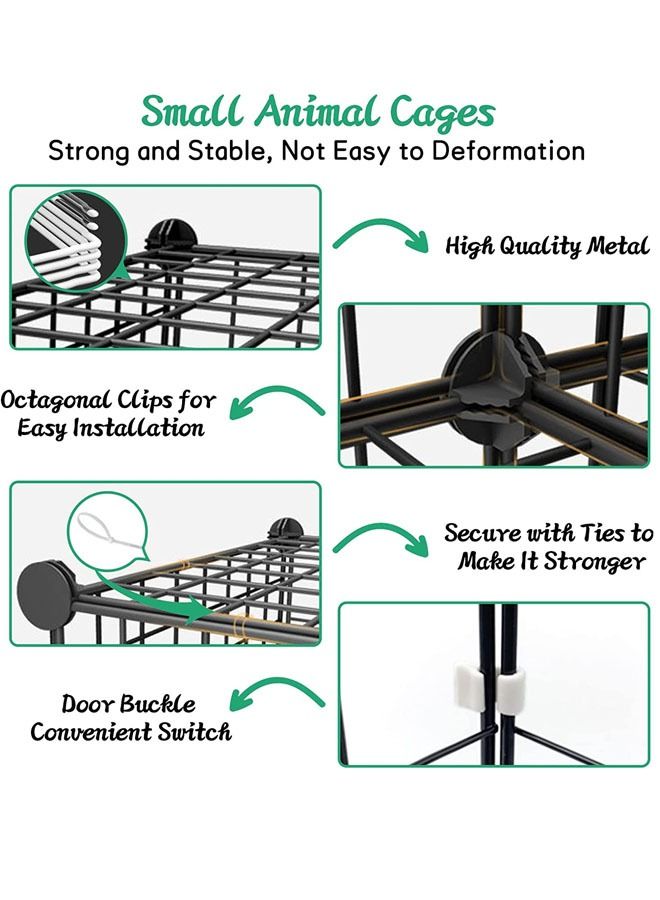 Small Animal Cages
Strong and Stable, Not Easy to Deformation

High Quality Metal

Octagonal Clips for Easy Installation

Secure with Ties to Make It Stronger

Door Buckle Convenient Switch