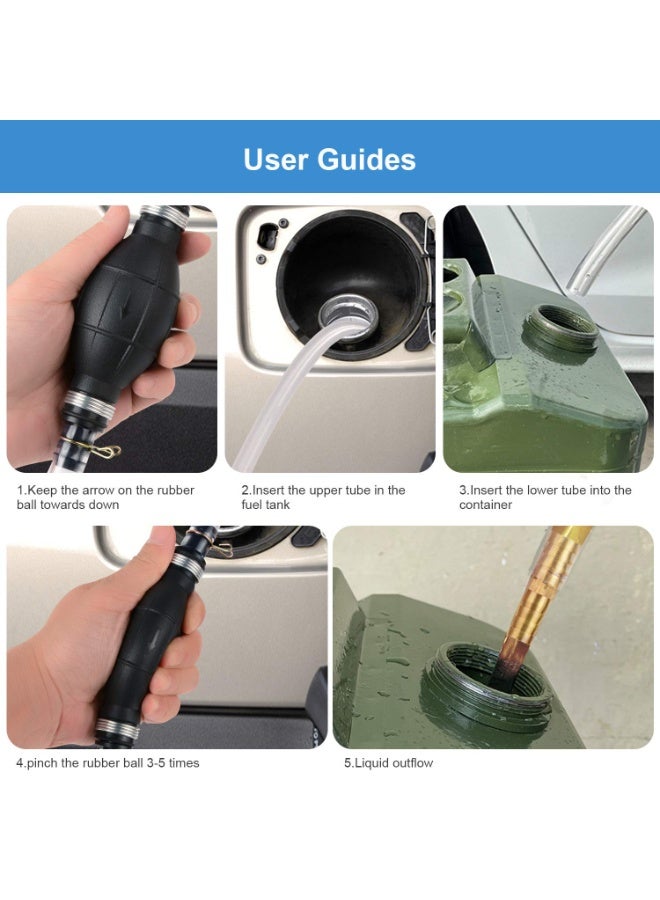 User Guides

1.Keep the arrow on the rubber ball towards down

2.Insert the upper tube in the fuel tank

3.Insert the lower tube into the container

4.pinch the rubber ball 3-5 times

5.Liquid outflow