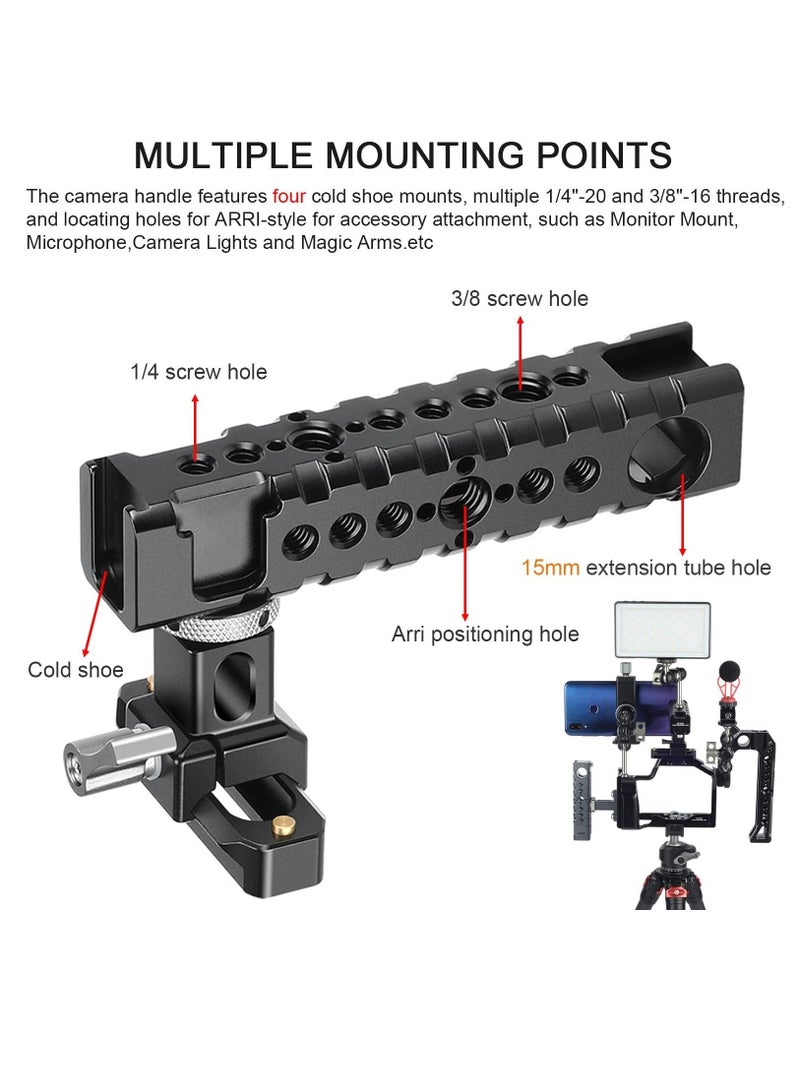 MULTIPLE MOUNTING POINTS

The camera handle features four cold shoe mounts, multiple 1/4"-20 and 3/8"-16 threads, and locating holes for ARRI-style for accessory attachment, such as Monitor Mount, Microphone,Camera Lights and Magic Arms.etc

3/8 screw hole

1/4 screw hole

15mm extension tube hole

Arri positioning hole

Cold shoe