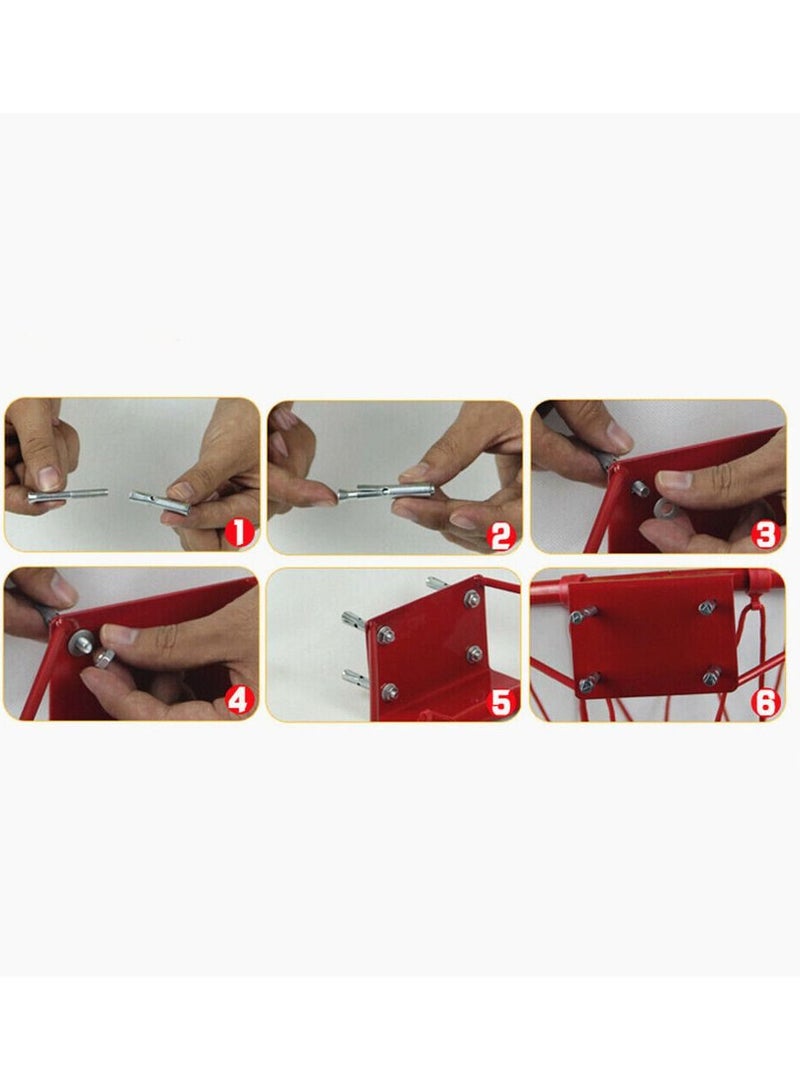 1
2
3
4
5
6