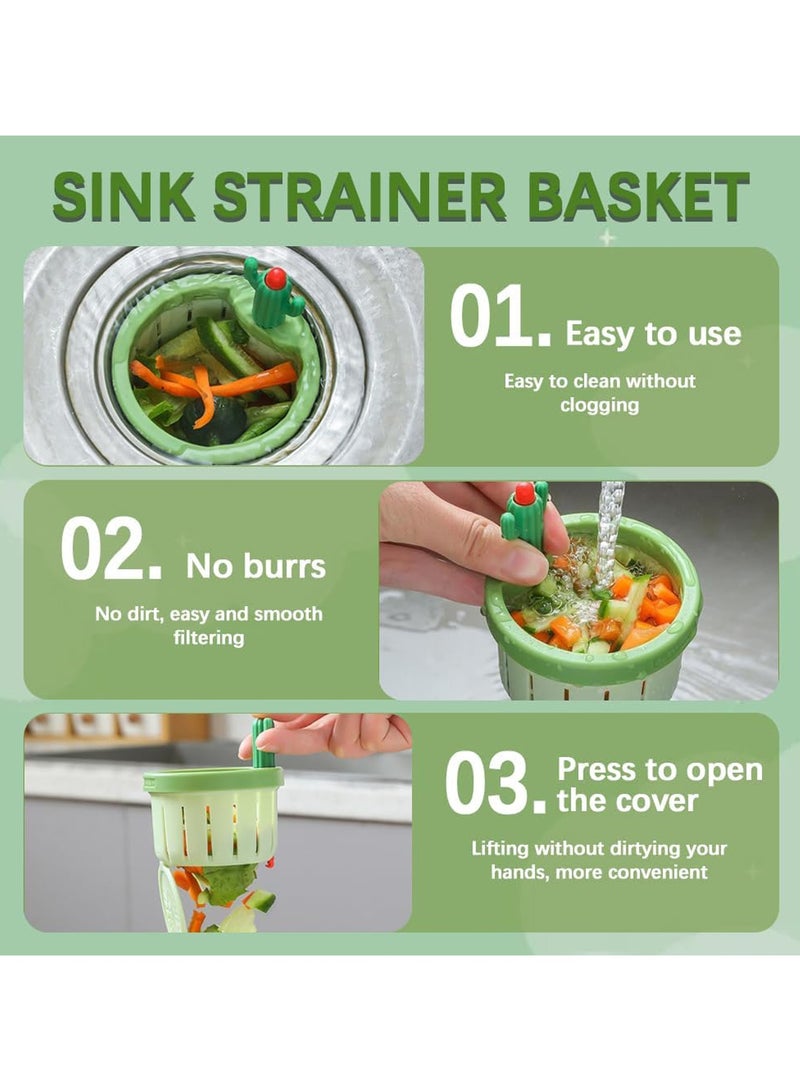 SINK STRAINER BASKET

01. Easy to use

Easy to clean without clogging

02. No burrs

No dirt, easy and smooth filtering

03. Press to open the cover

Lifting without dirtying your hands, more convenient