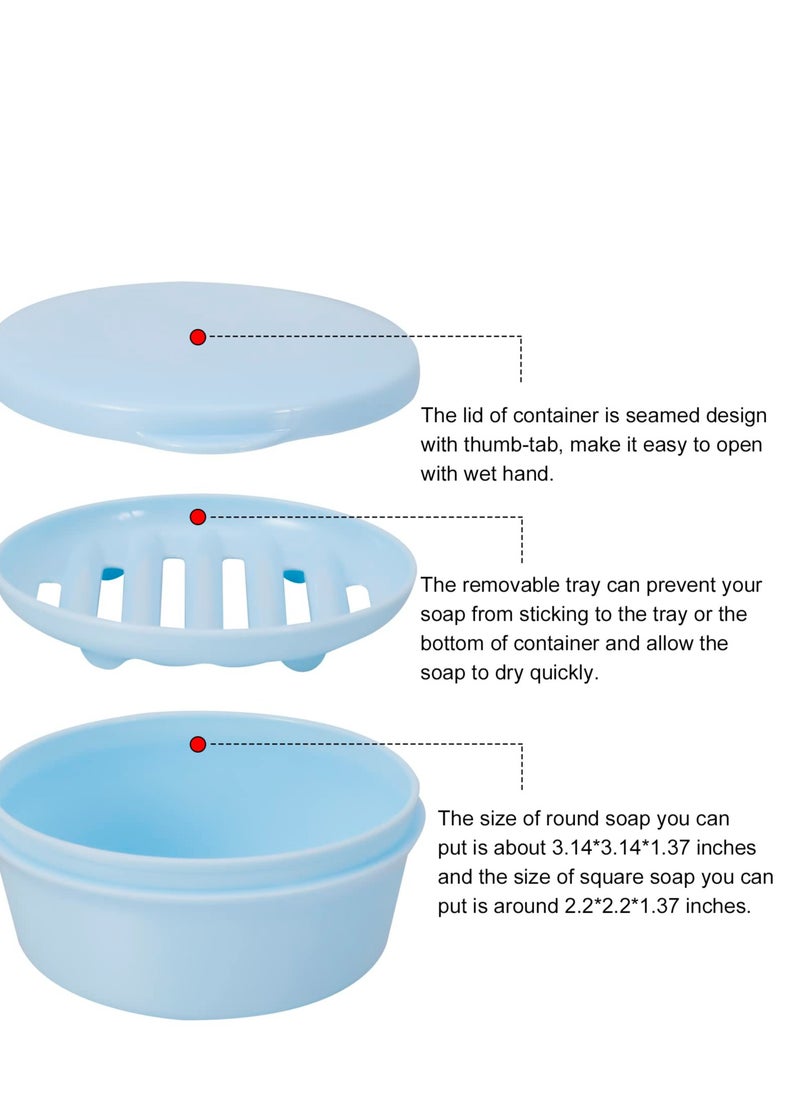 The lid of container is seamed design with thumb-tab, make it easy to open with wet hand.

The removable tray can prevent your soap from sticking to the tray or the bottom of container and allow the soap to dry quickly.

The size of round soap you can put is about 3.14*3.14*1.37 inches and the size of square soap you can put is around 2.2*2.2*1.37 inches.