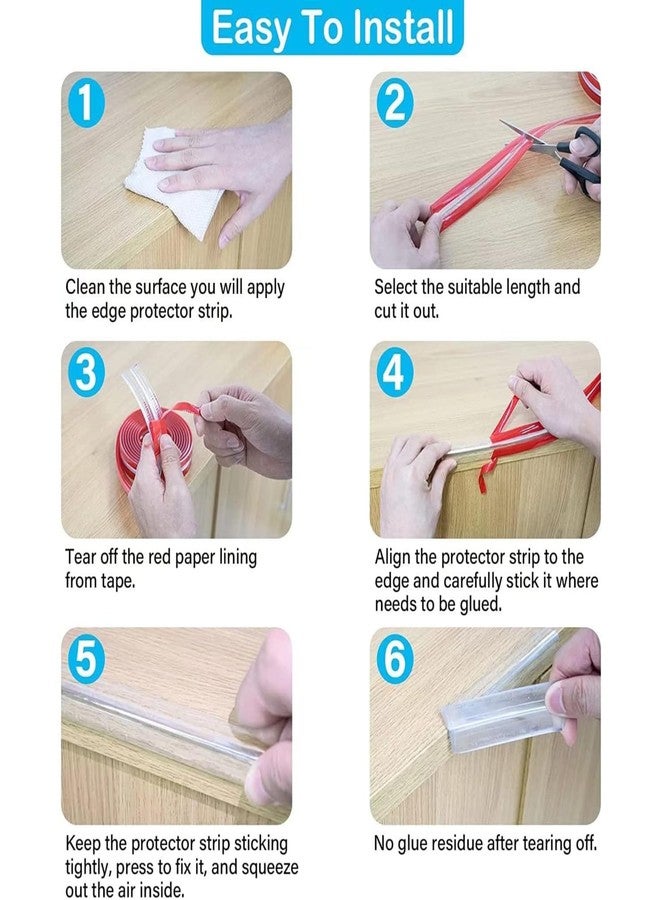 Easy To Install

1

Clean the surface you will apply the edge protector strip.

2

Select the suitable length and cut it out.

3

Tear off the red paper lining from tape.

4

Align the protector strip to the edge and carefully stick it where needs to be glued.

5

Keep the protector strip sticking tightly, press to fix it, and squeeze out the air inside.

6

No glue residue after tearing off.